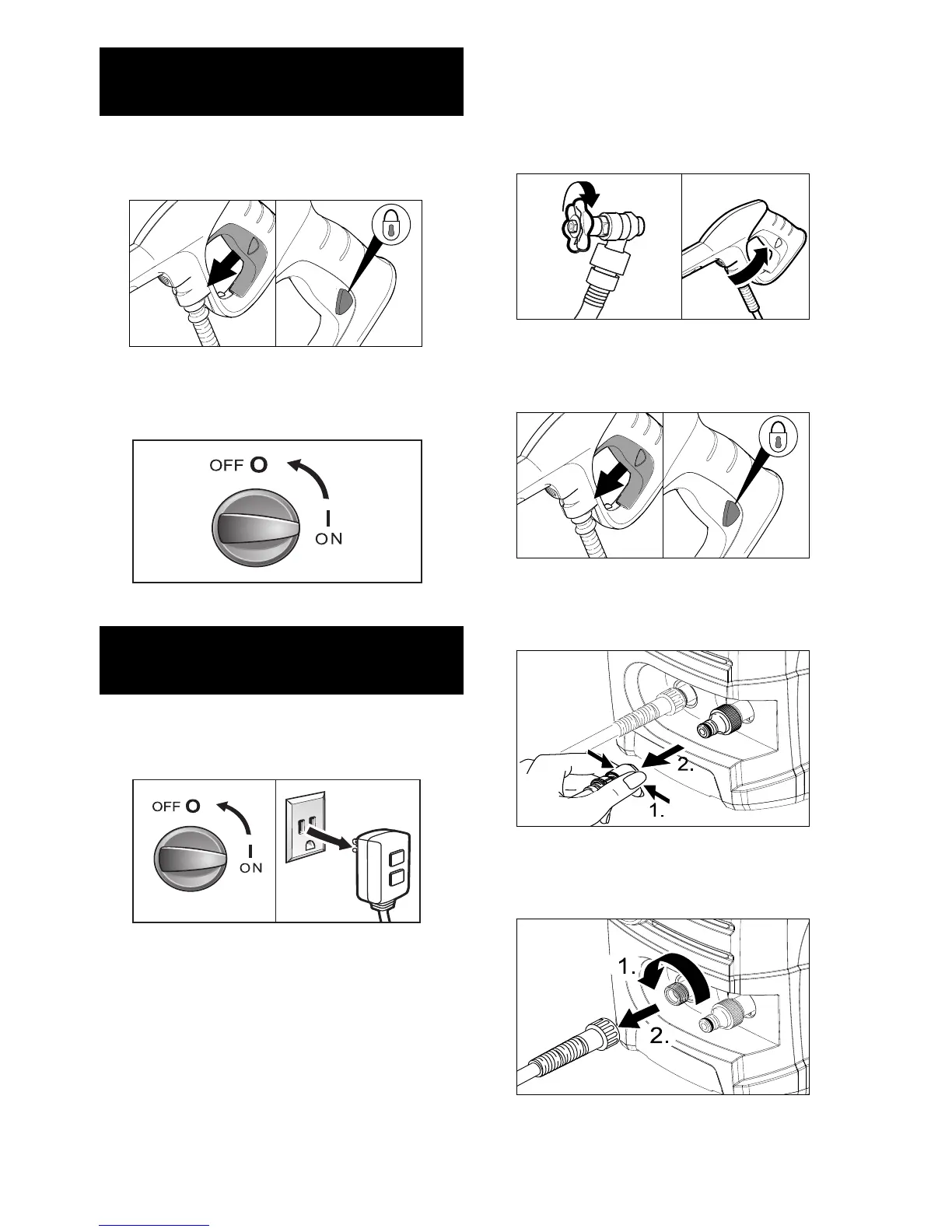 OFF O
I
ON

OFF O
I
ON

2.
1.

1.
2.