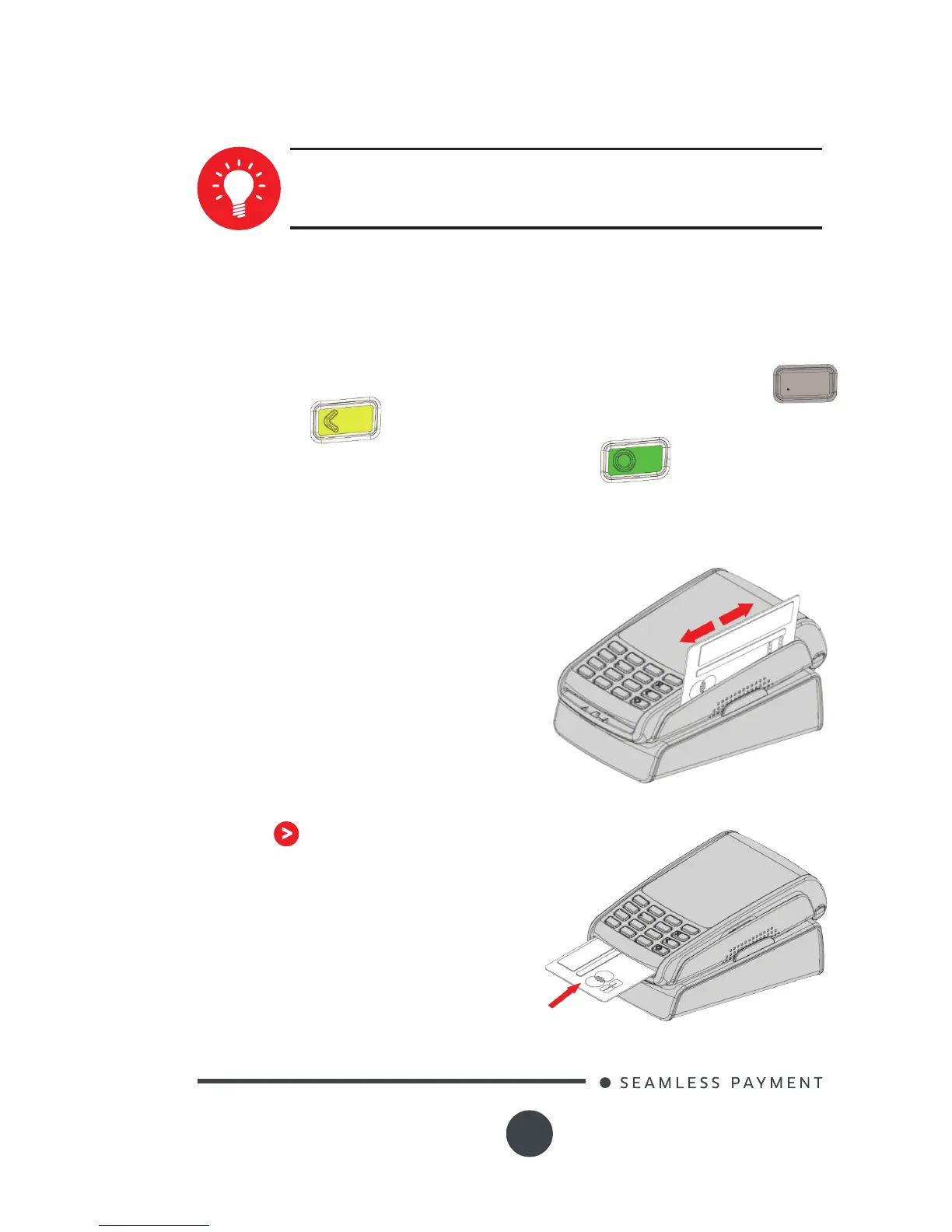 SEAMLESS PAYMENT