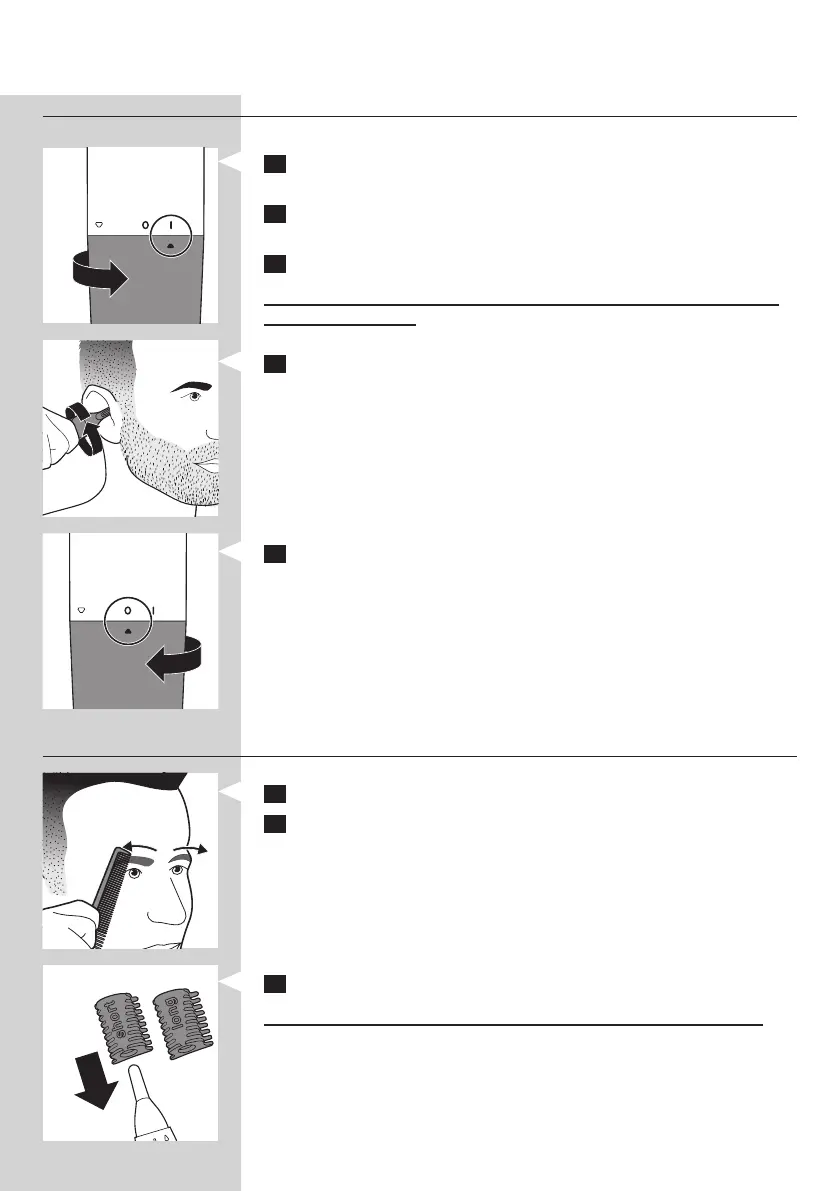 0 I

0 I

short

long