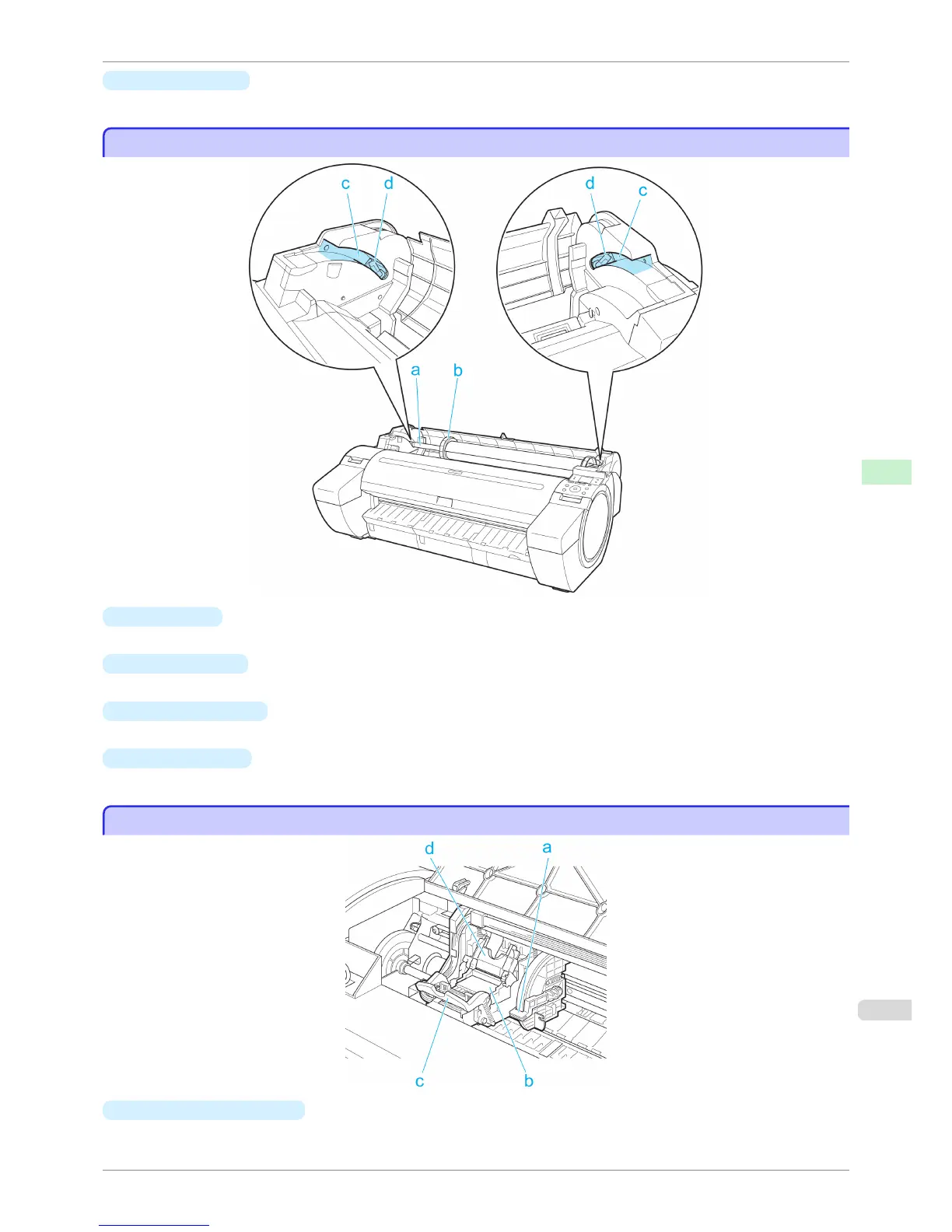 c d

d c

a b

d a

c b