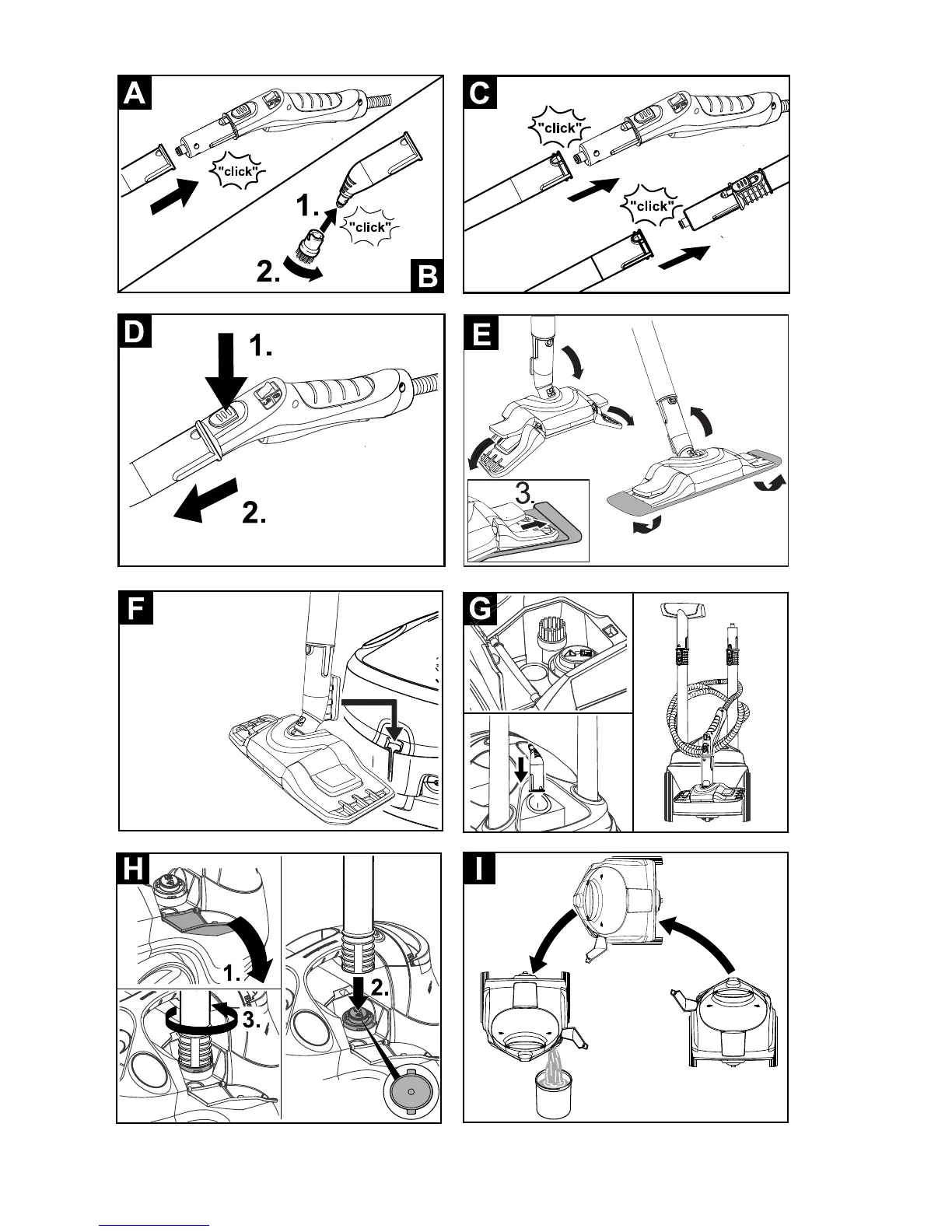 A

"click"

1.

"click"

2.

B

C

"click"

"click"

D

1.

2.

E

3.

F

G

H

1.

2.

3.

I