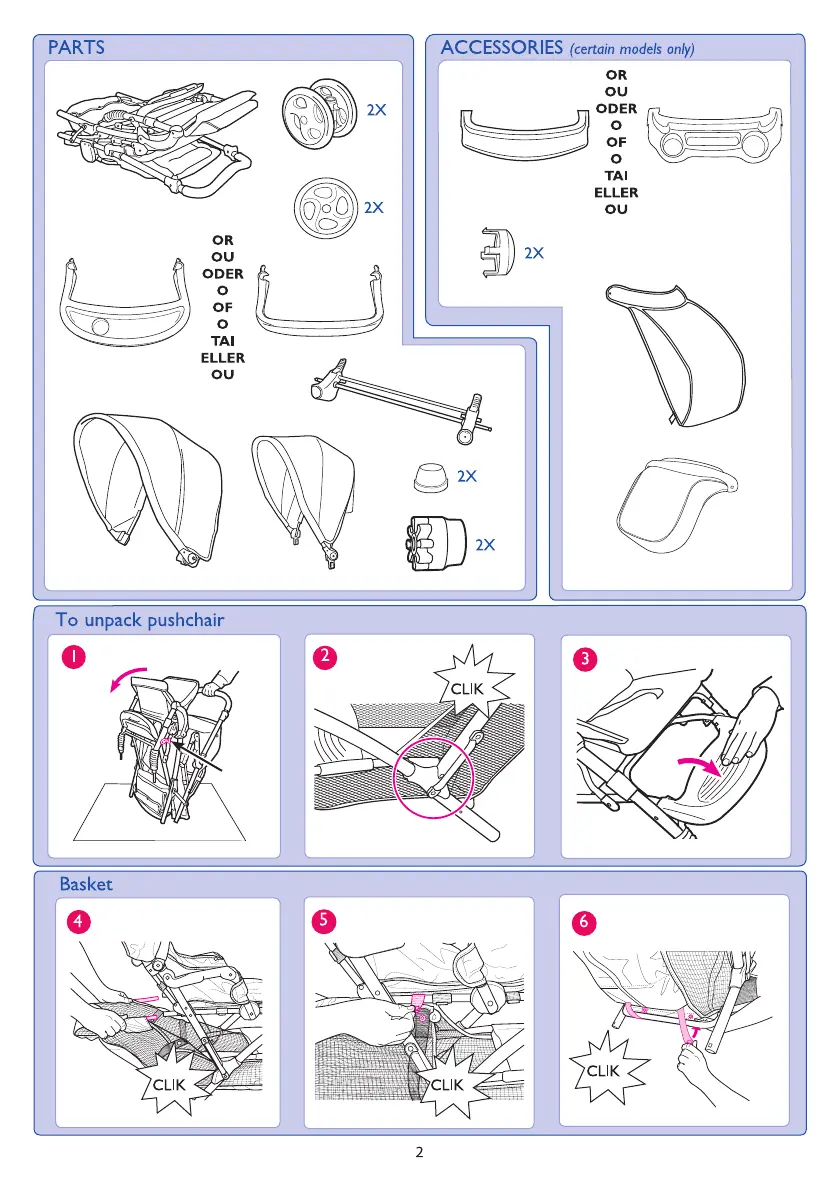 PARTS

2X

2X

OR
OU
ODER
O
OF
O
TAI
ELLER
OU

2X

2X

ACCESSORIES (certain models only)

OR
OU
ODER
O
OF
O
TAI
ELLER
OU

2X

To unpack pushchair

1

2

CLIK

3

Basket

4

CLIK

5

CLIK

6

CLIK

2