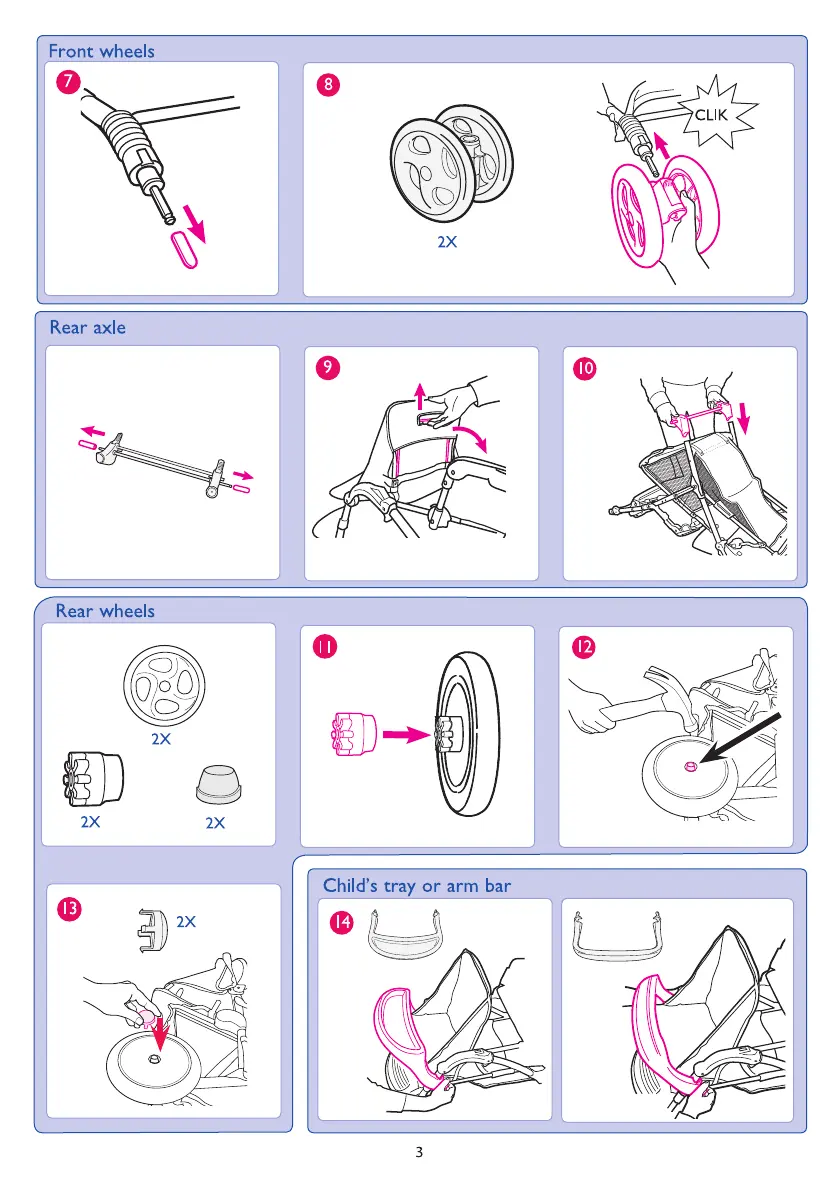 Front wheels

7

8

2X

CLIK

Rear axle

9

10

Rear wheels

2X

2X

2X

11

12

13

2X

Child's tray or arm bar

14

3