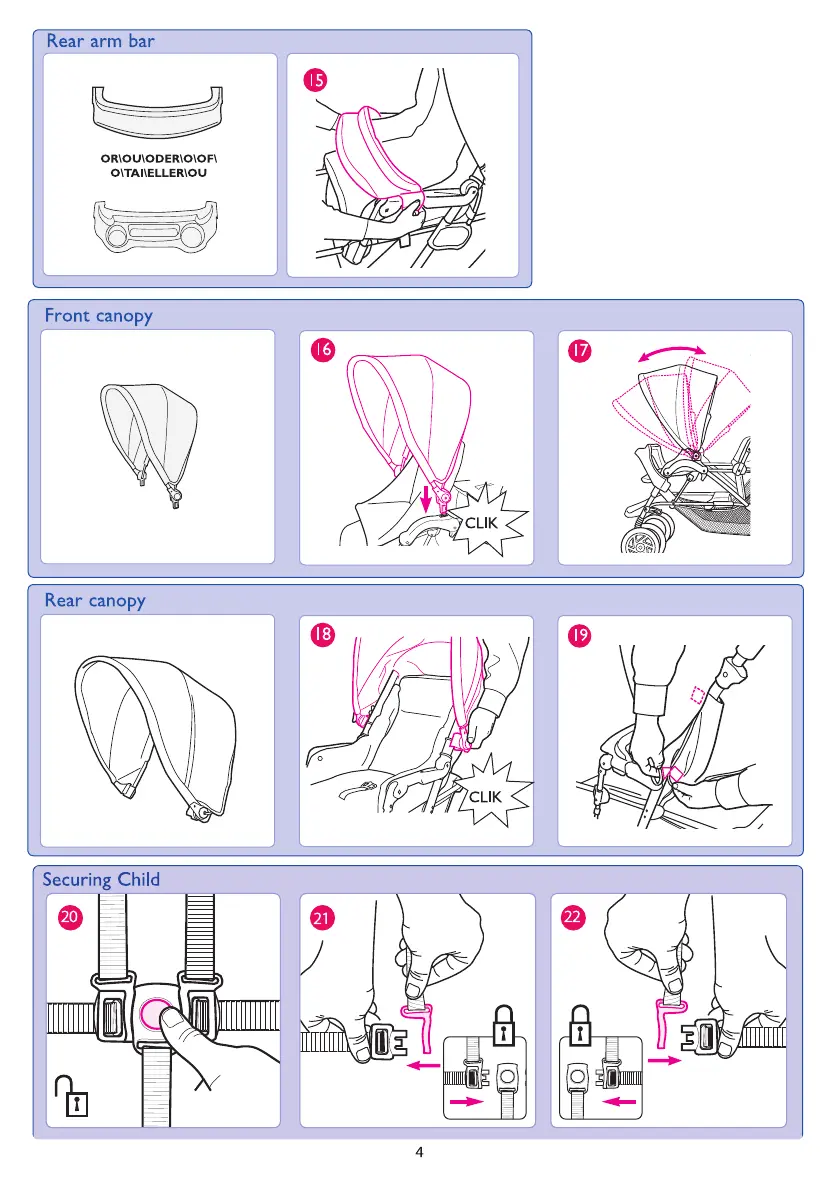 Rear arm bar

OR\OU\ODER\O\OF\
O\TAI\ELLER\OU

15

Front canopy

16

CLIK

17

Rear canopy

18

CLIK

19

Securing Child

20

21

22

4