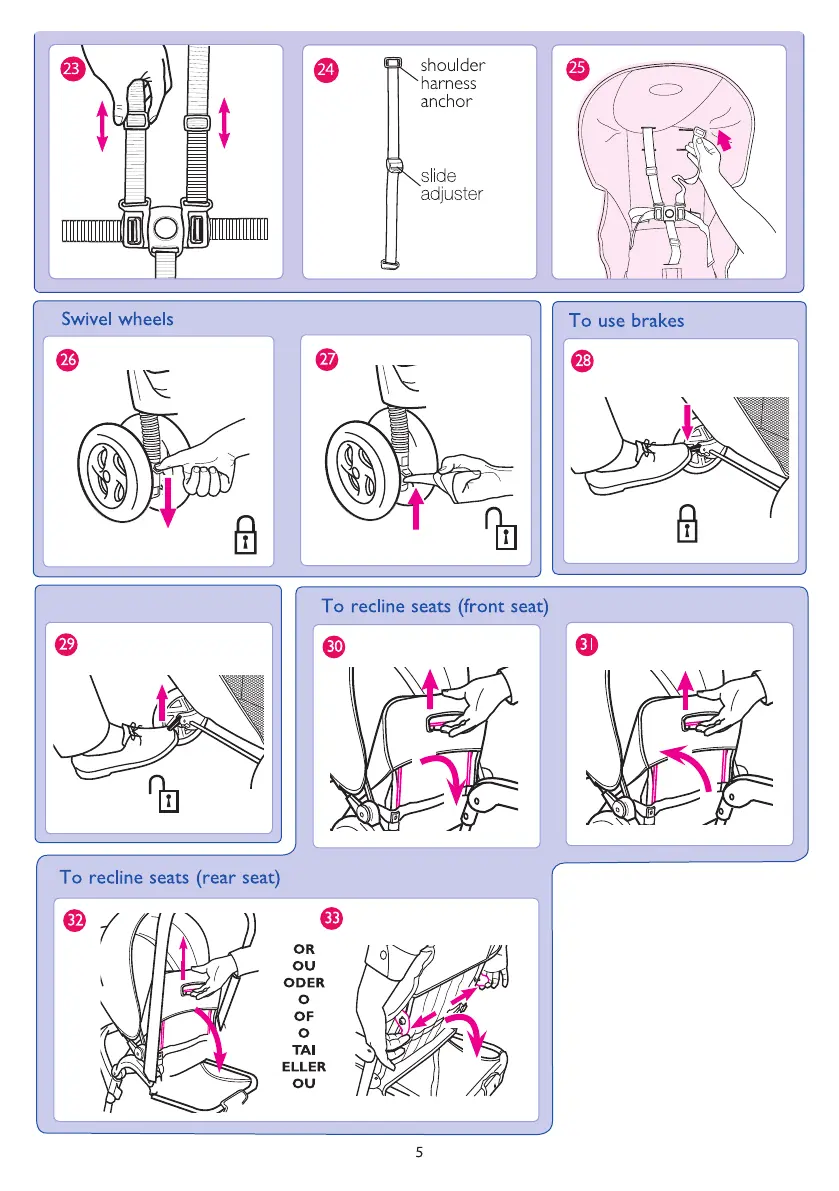 23

24

shoulder harness anchor

slide adjuster

25

Swivel wheels

26

27

To use brakes

28

29

To recline seats (front seat)

30

31

To recline seats (rear seat)

32

33

OR
OU
ODER
O
OF
O
TAI
ELLER
OU

5