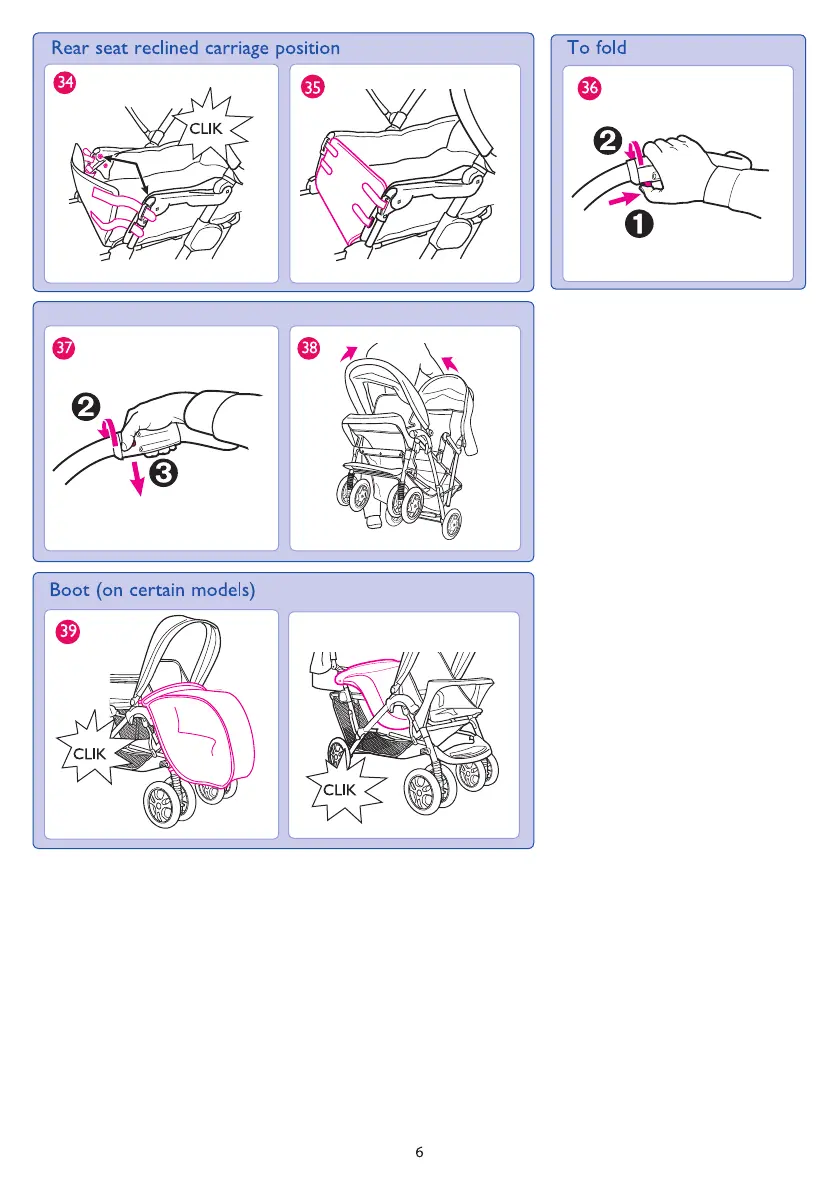 Rear seat reclined carriage position

34

CLIK

35

To fold

36

2

1

37

2

3

38

Boot (on certain models)

39

CLIK

CLIK

6