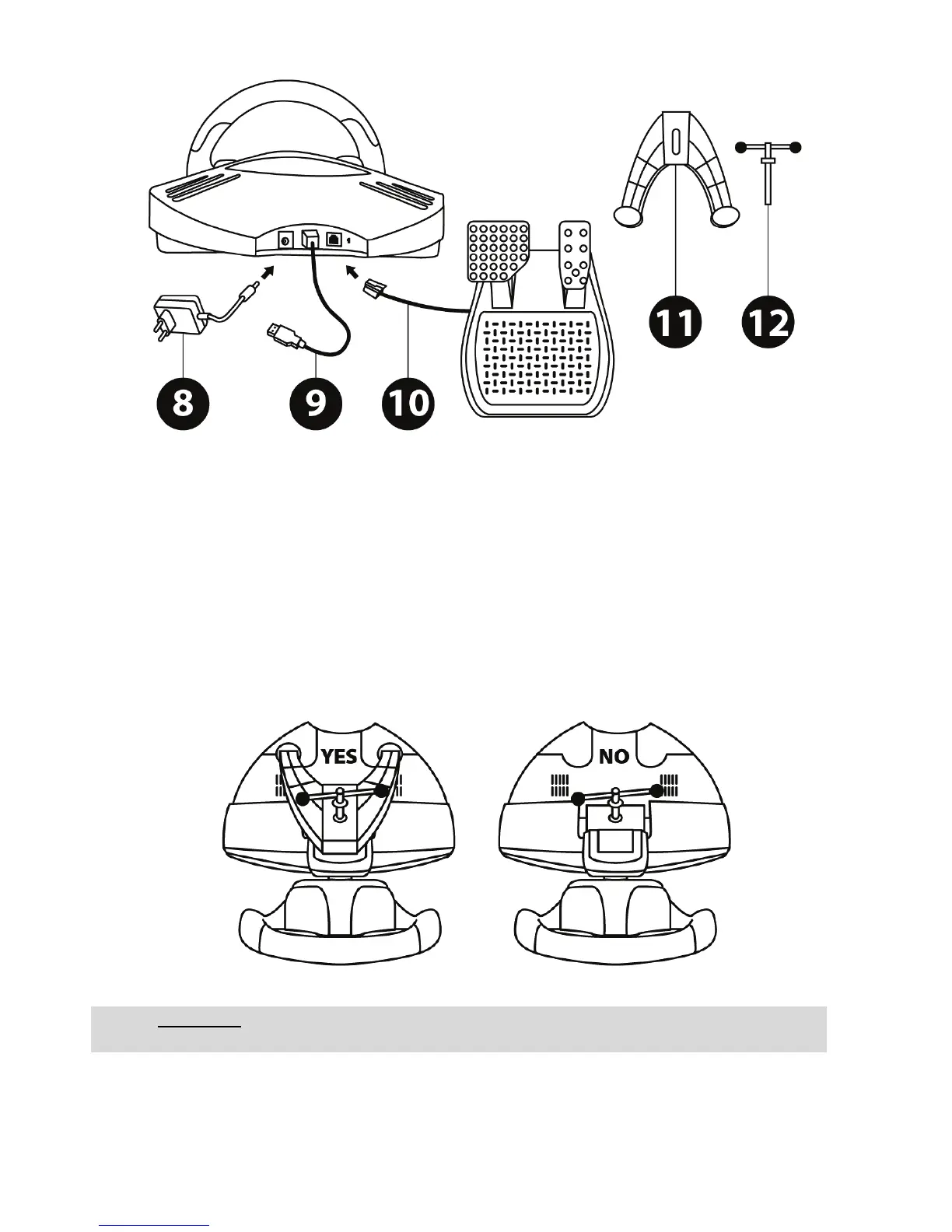 8

9

10

11

12

YES

NO