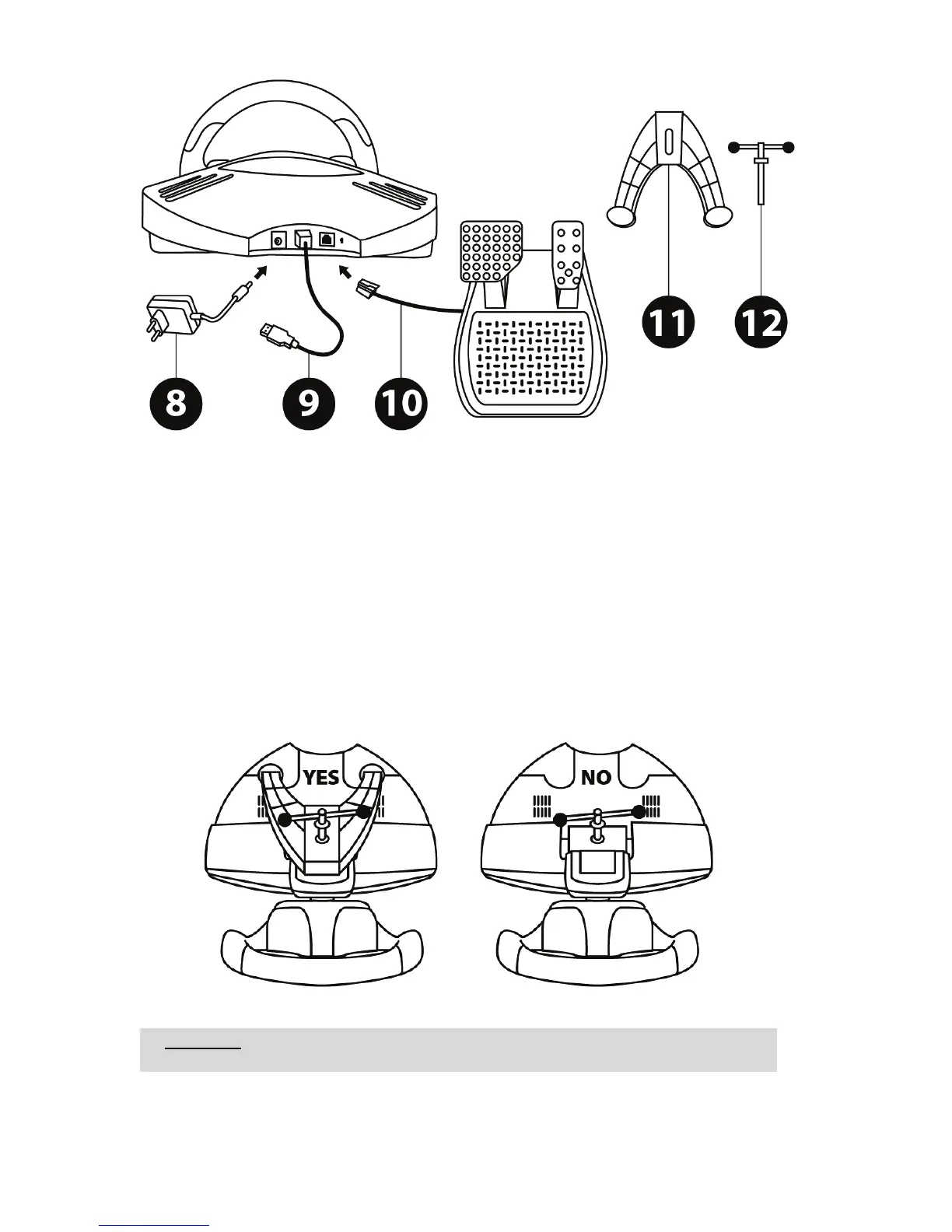 8

9

10

11

12

YES

NO