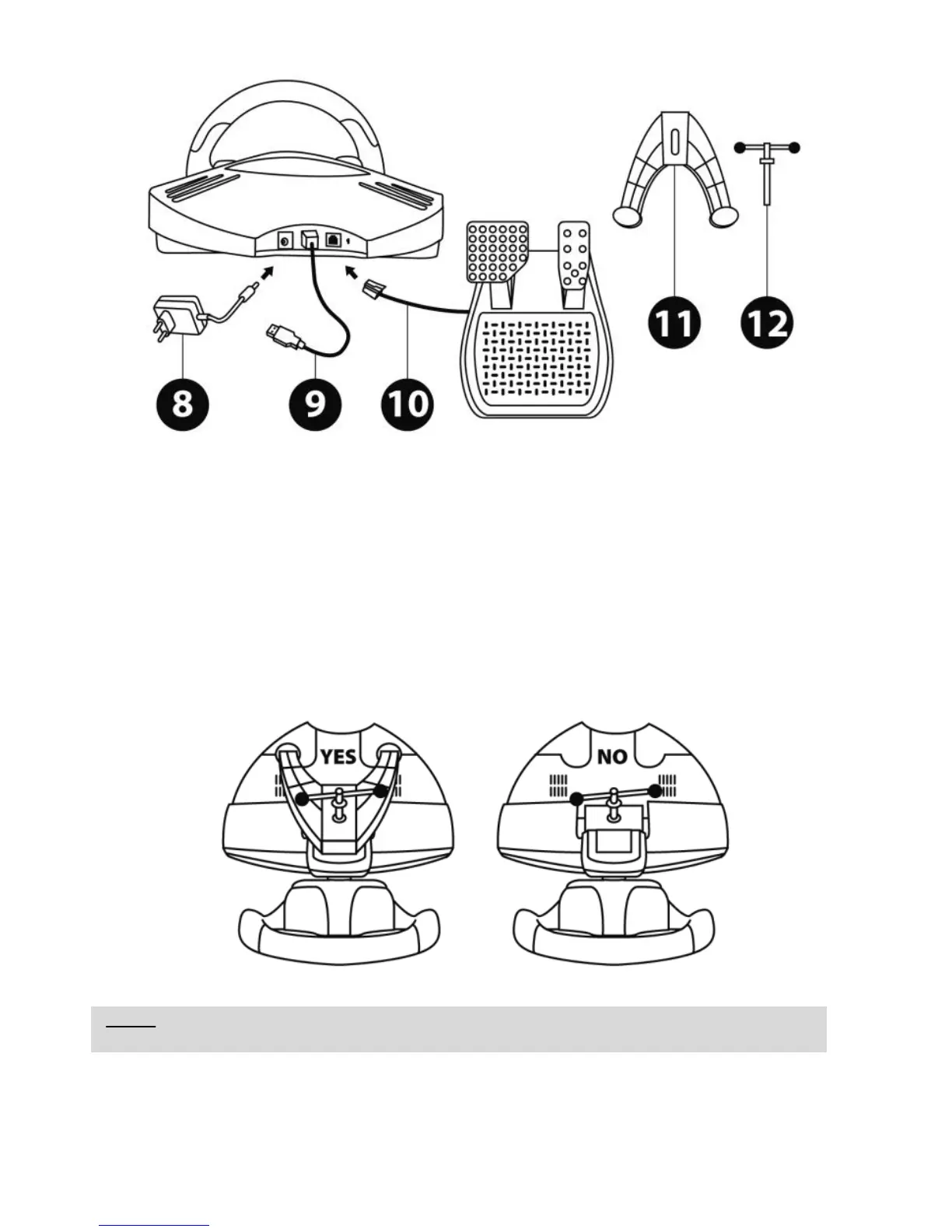 8

9

10

11

12

YES

NO