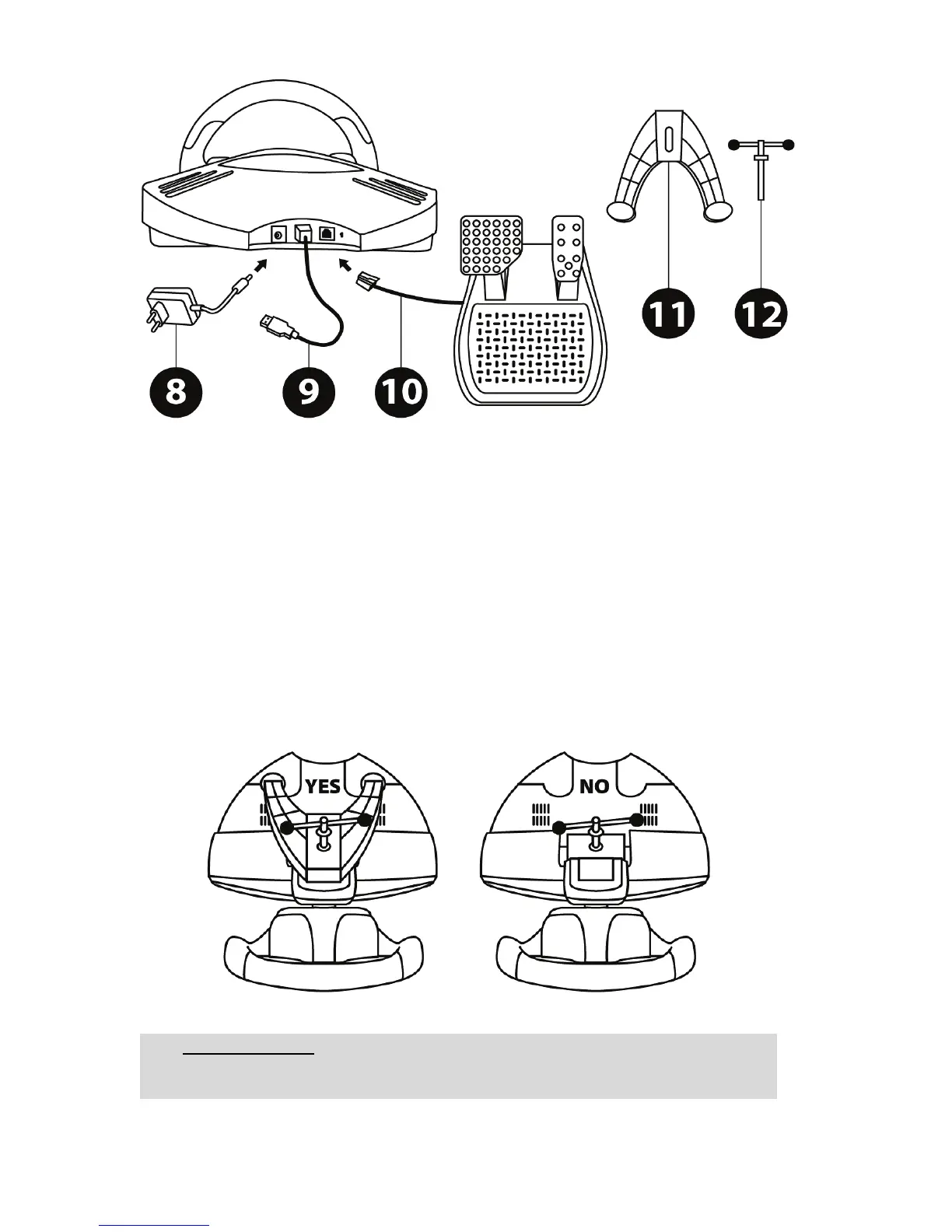 8

9

10

11

12

YES

NO