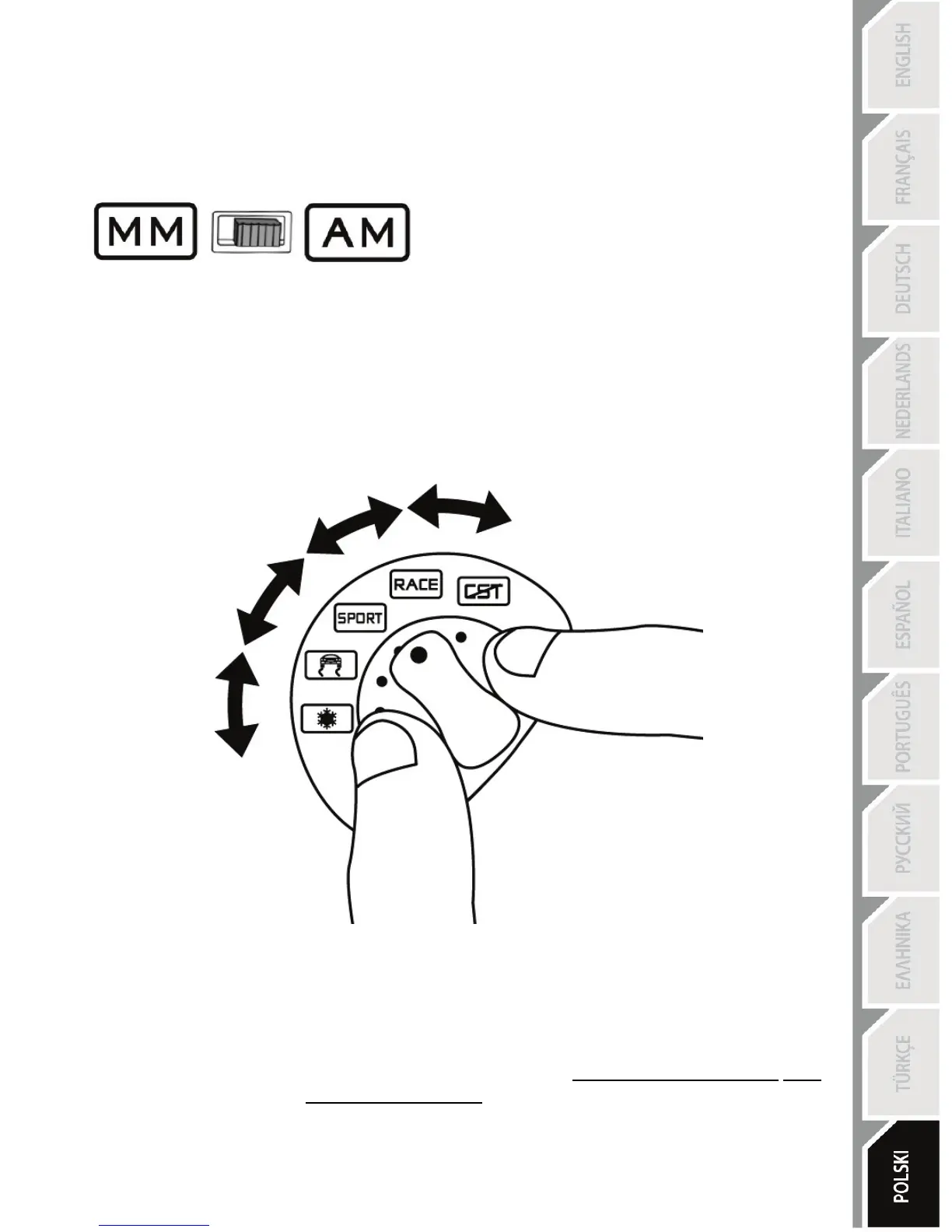 MM AM

RACE
CST
SPORT

ENGLISH
FRANÇAIS
DEUTSCH
NEDERLANDS
ITALIANO
ESPAÑOL
PORTUGUÊS
РУССКИЙ
ΕΛΛΗΝΙΚΑ
TÜRKÇE
POLSKI