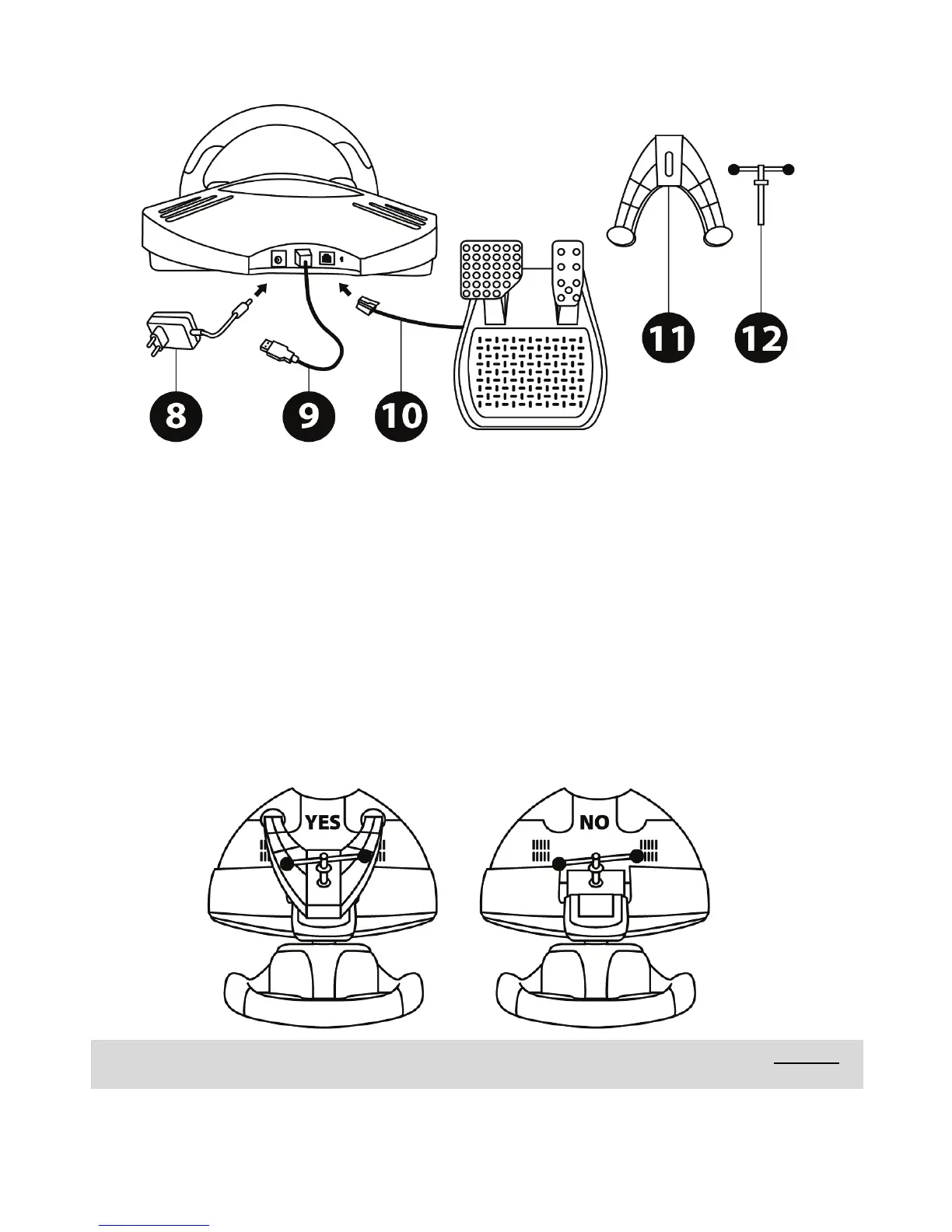 8

9

10

11

12

YES

NO