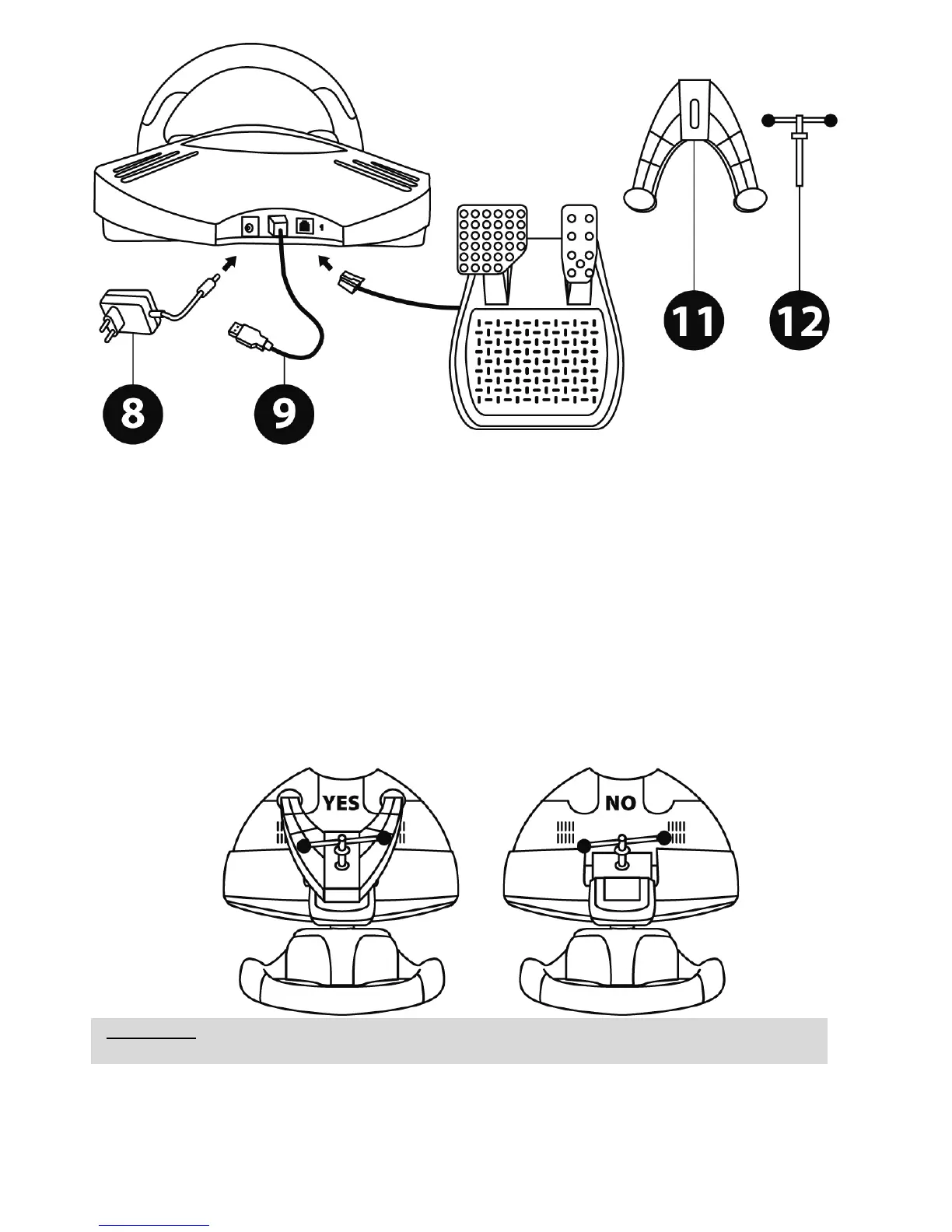 1

8

9

11

12

YES

NO