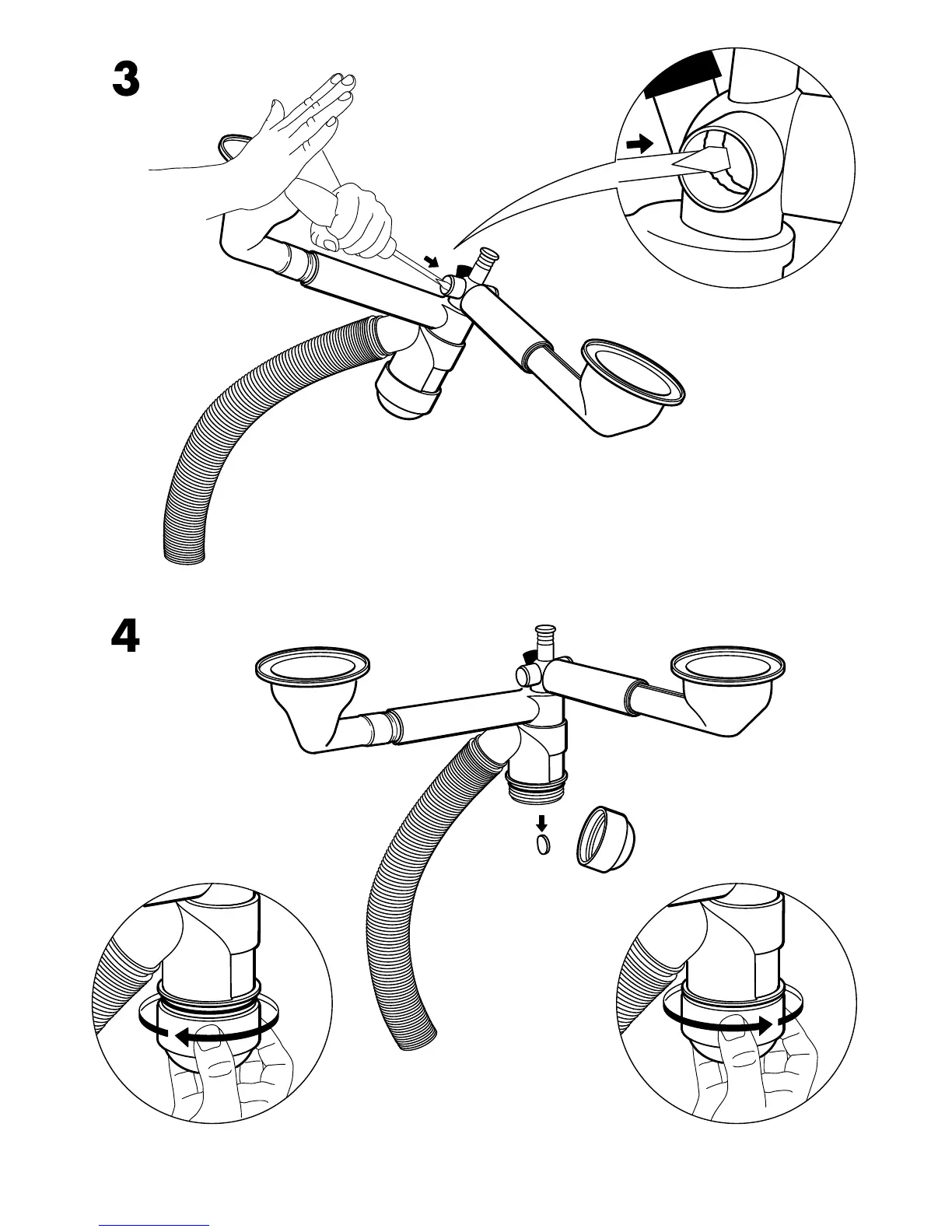 3

4