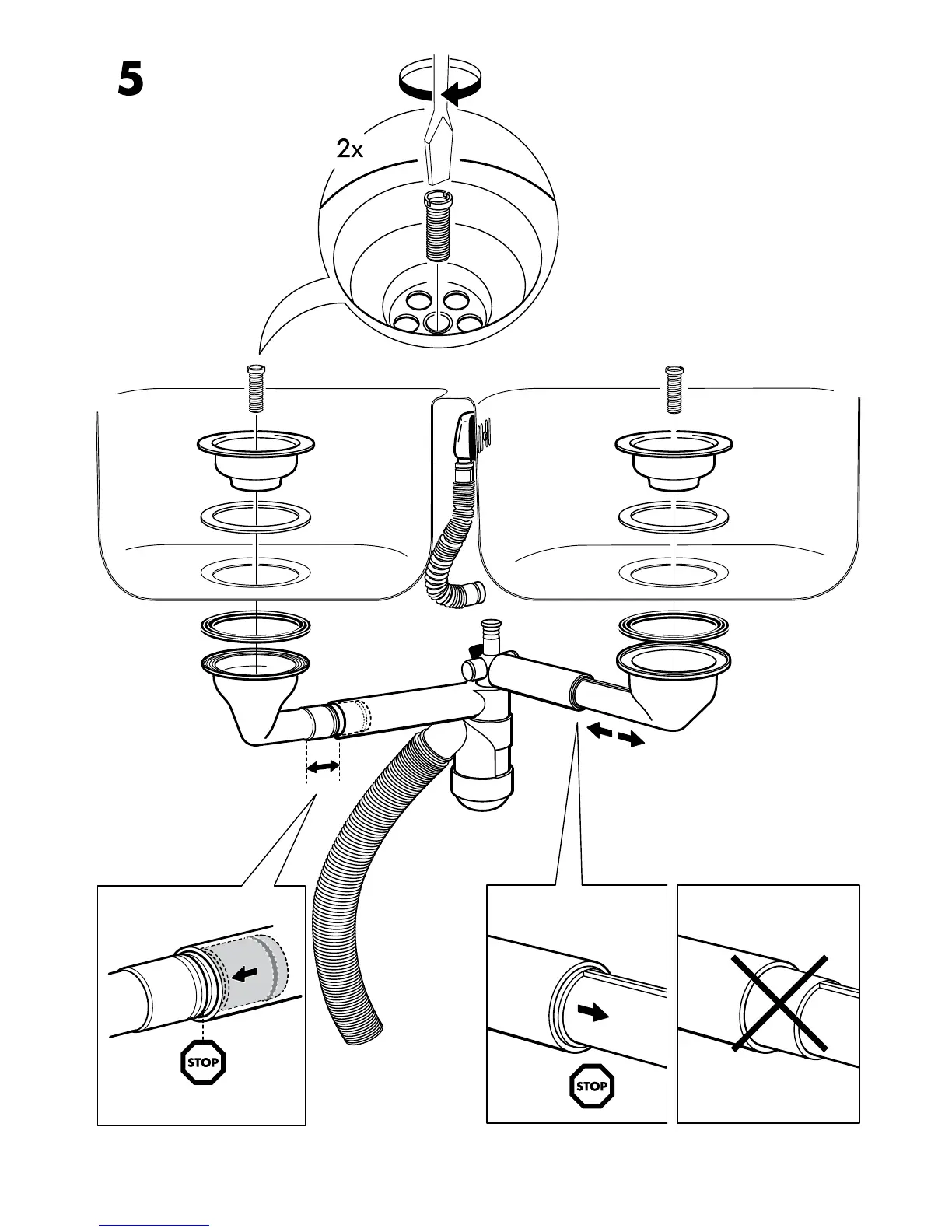 5

2x

STOP

STOP