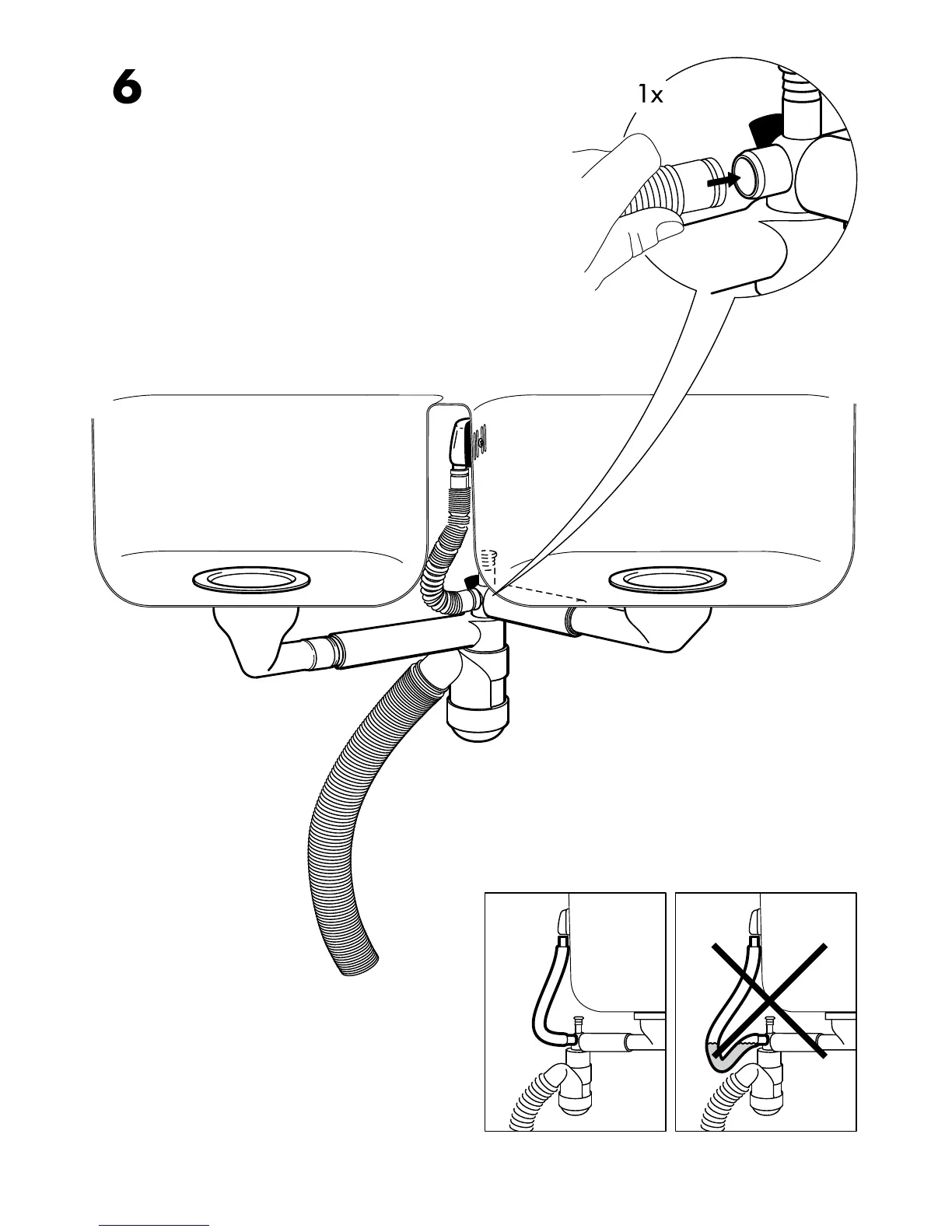 6

1x