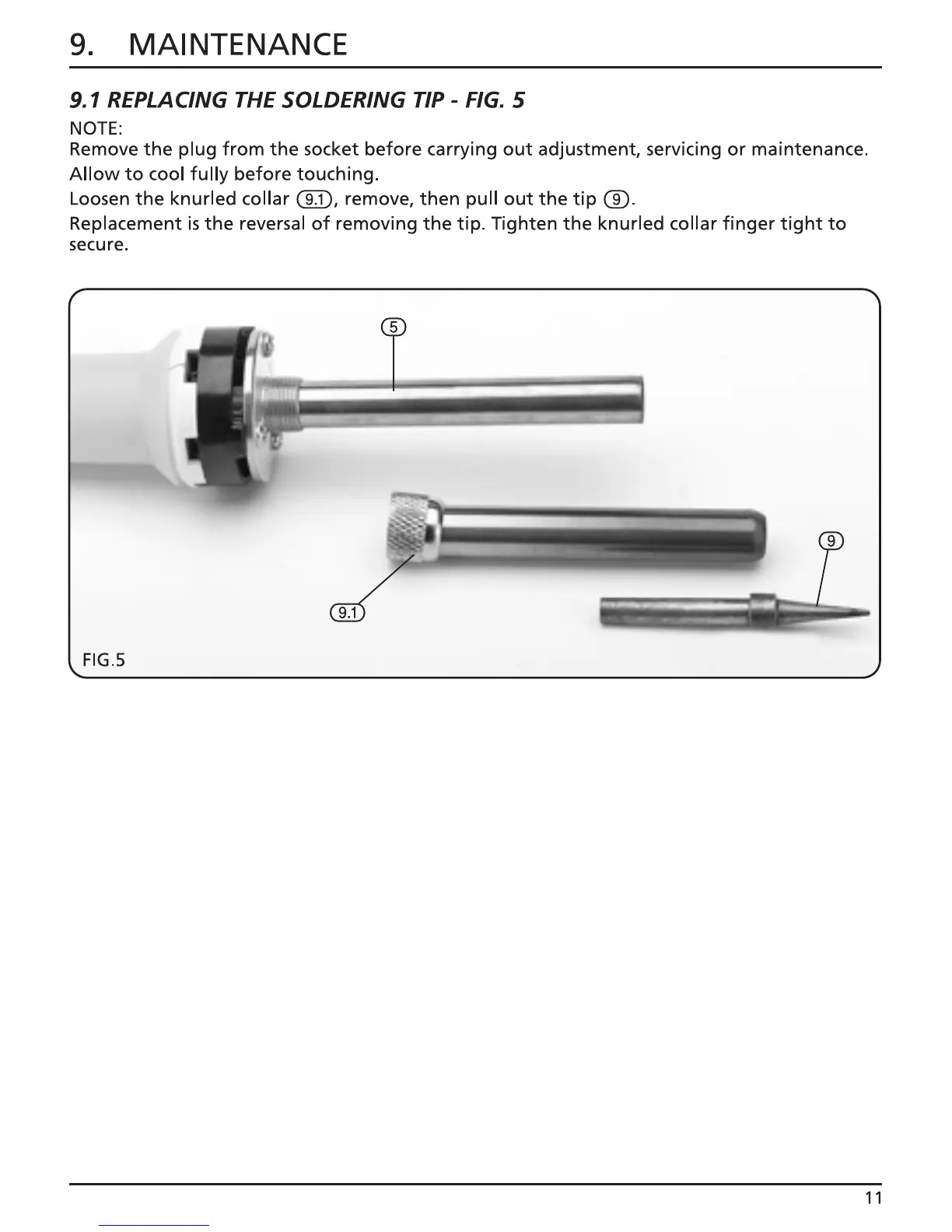 9. MAINTENANCE

9.1 REPLACING THE SOLDERING TIP - FIG. 5

NOTE:
Remove the plug from the socket before carrying out adjustment, servicing or maintenance.

Allow to cool fully before touching.

Loosen the knurled collar (9.1), remove, then pull out the tip (9).

Replacement is the reversal of removing the tip. Tighten the knurled collar finger tight to secure.

5

9

9.1

FIG.5

11