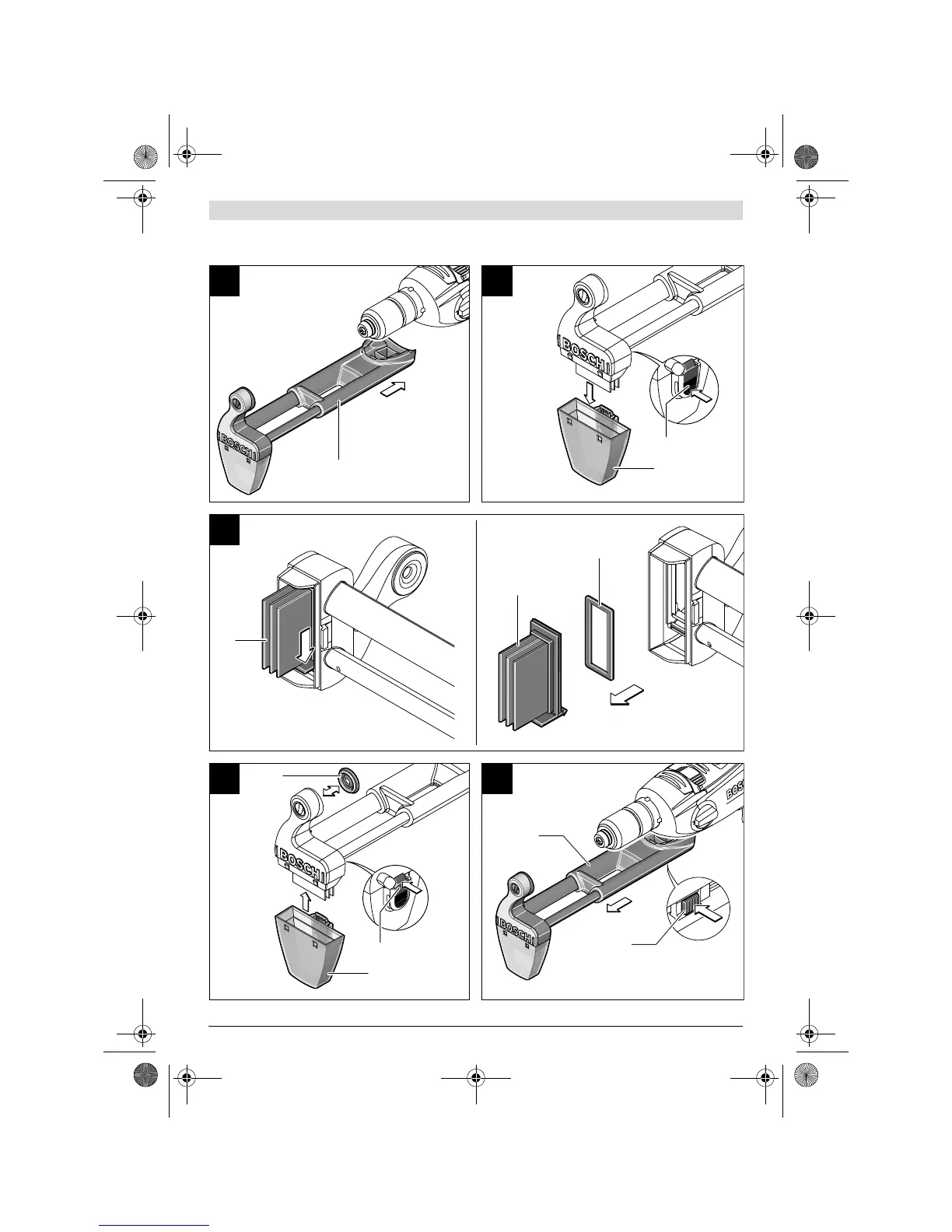 BOSCH

BOSCH

BOSCH

BOSCH

BOSCH