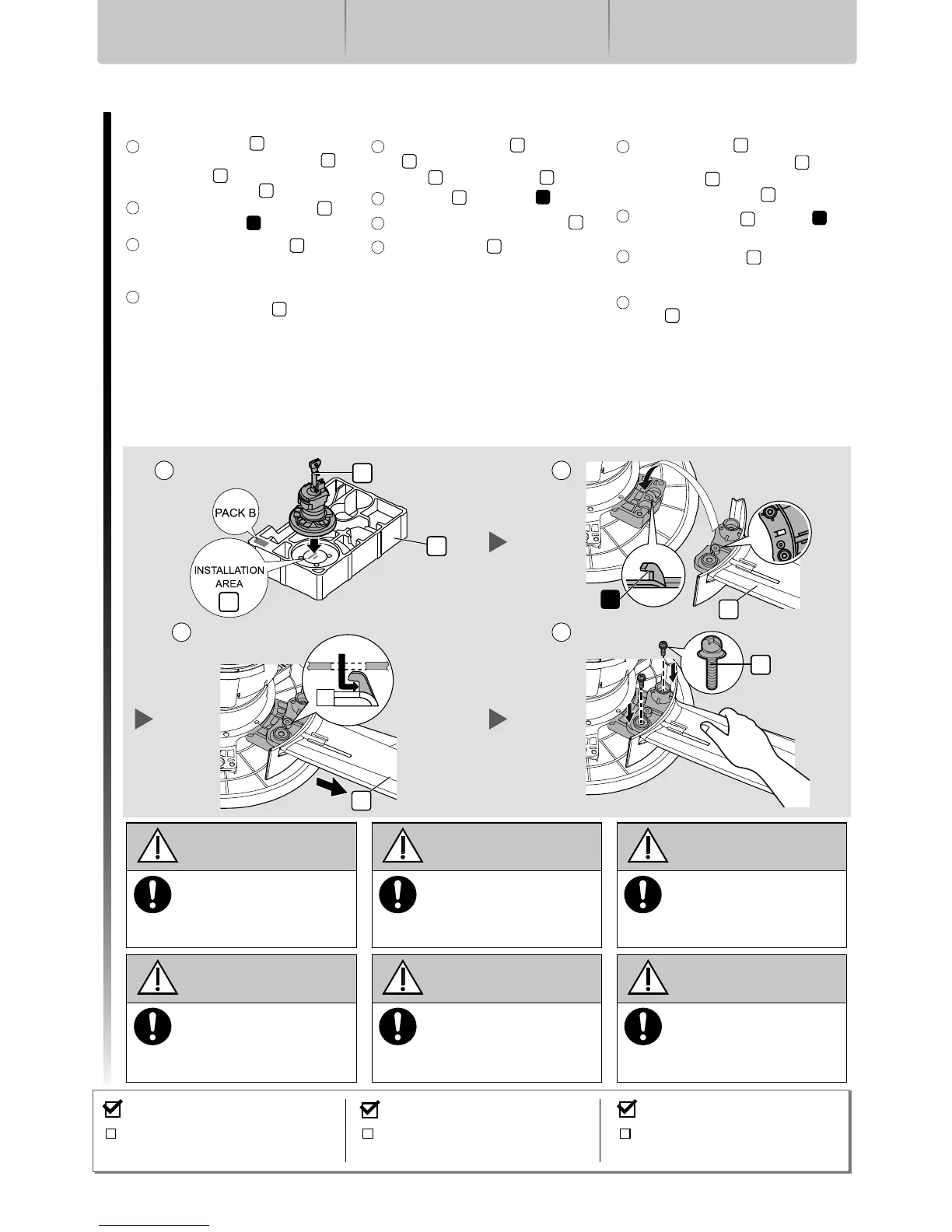 PACK B

INSTALLATION AREA