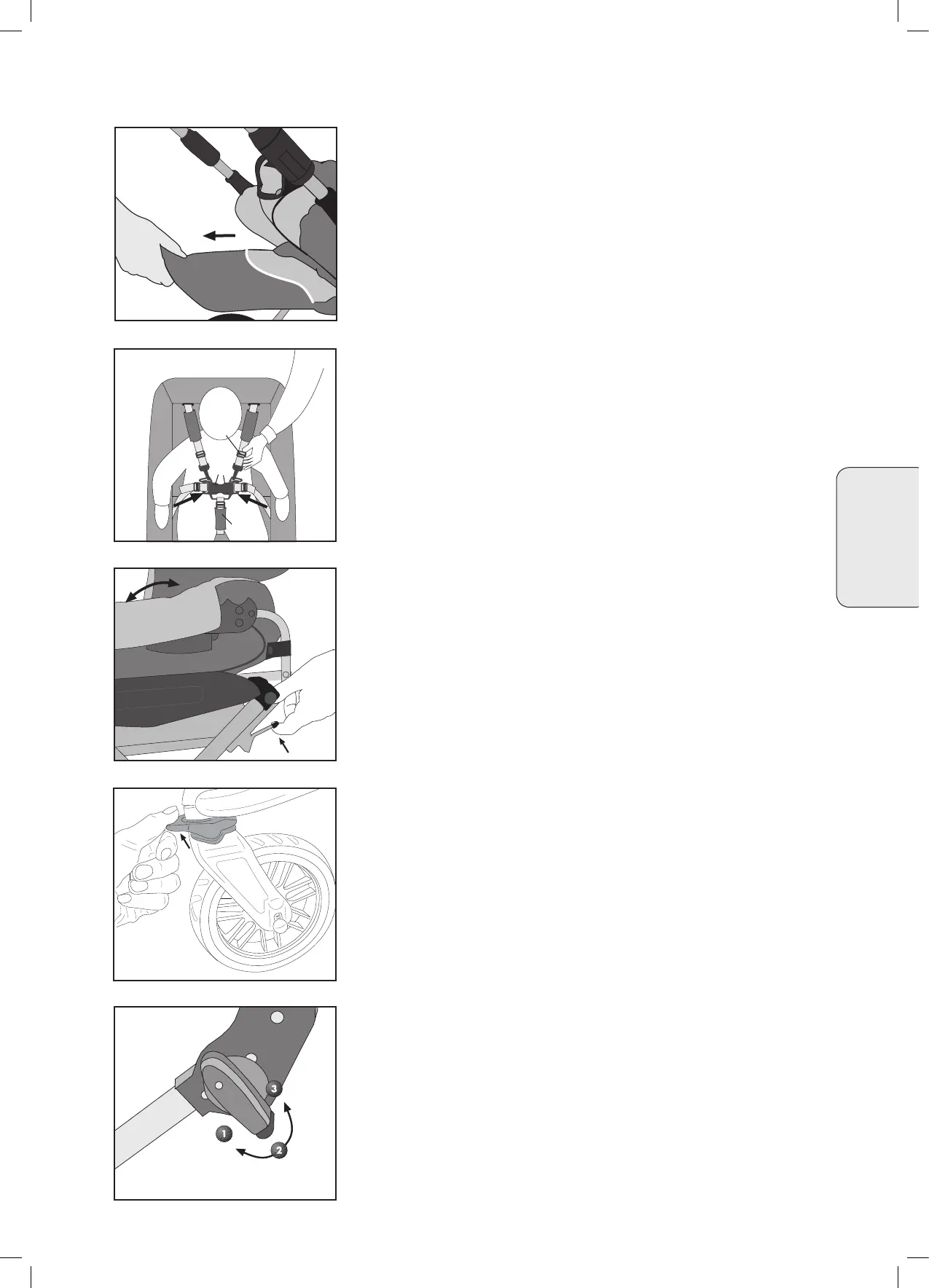 3
1
2