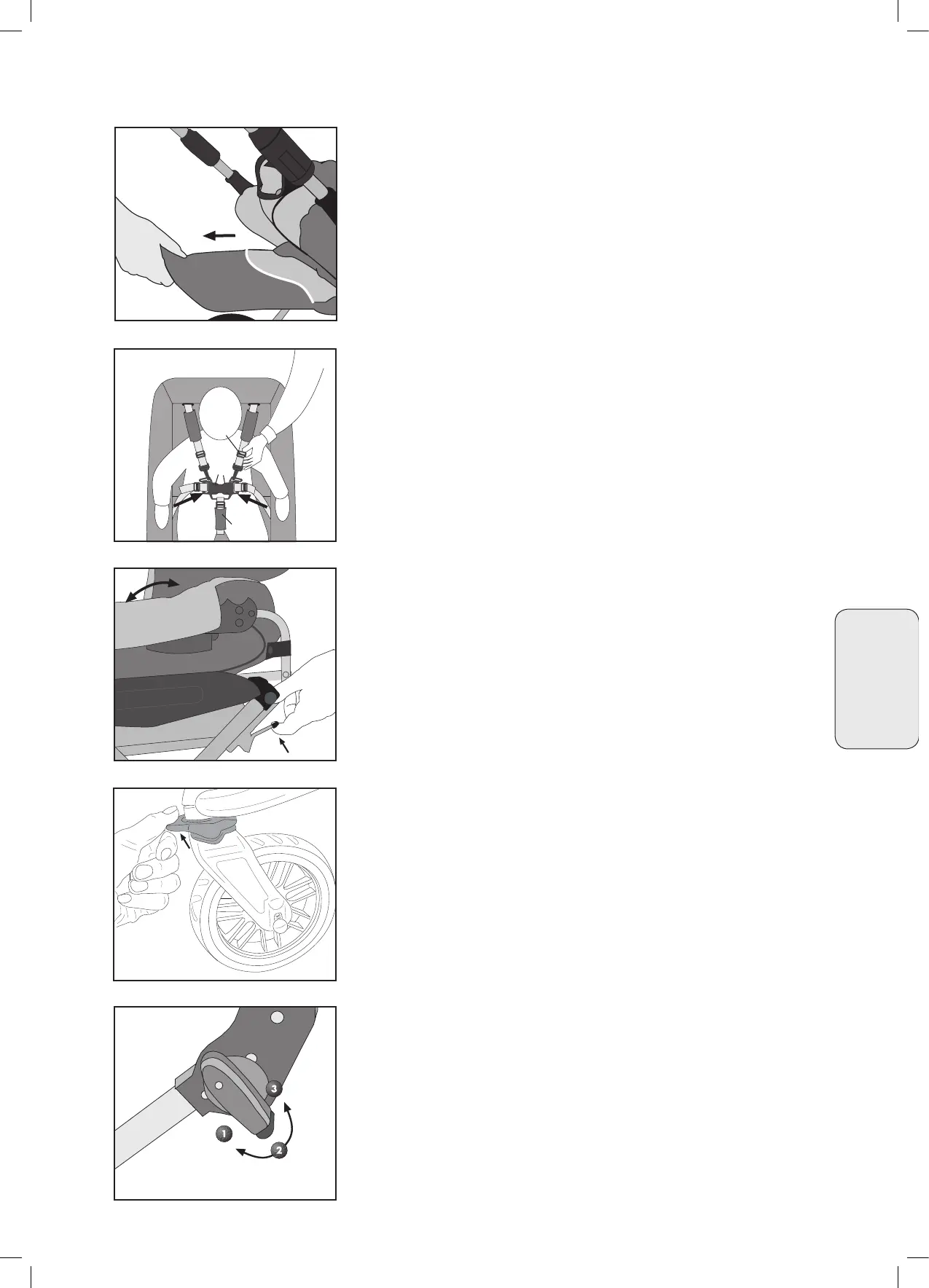 3
1
2