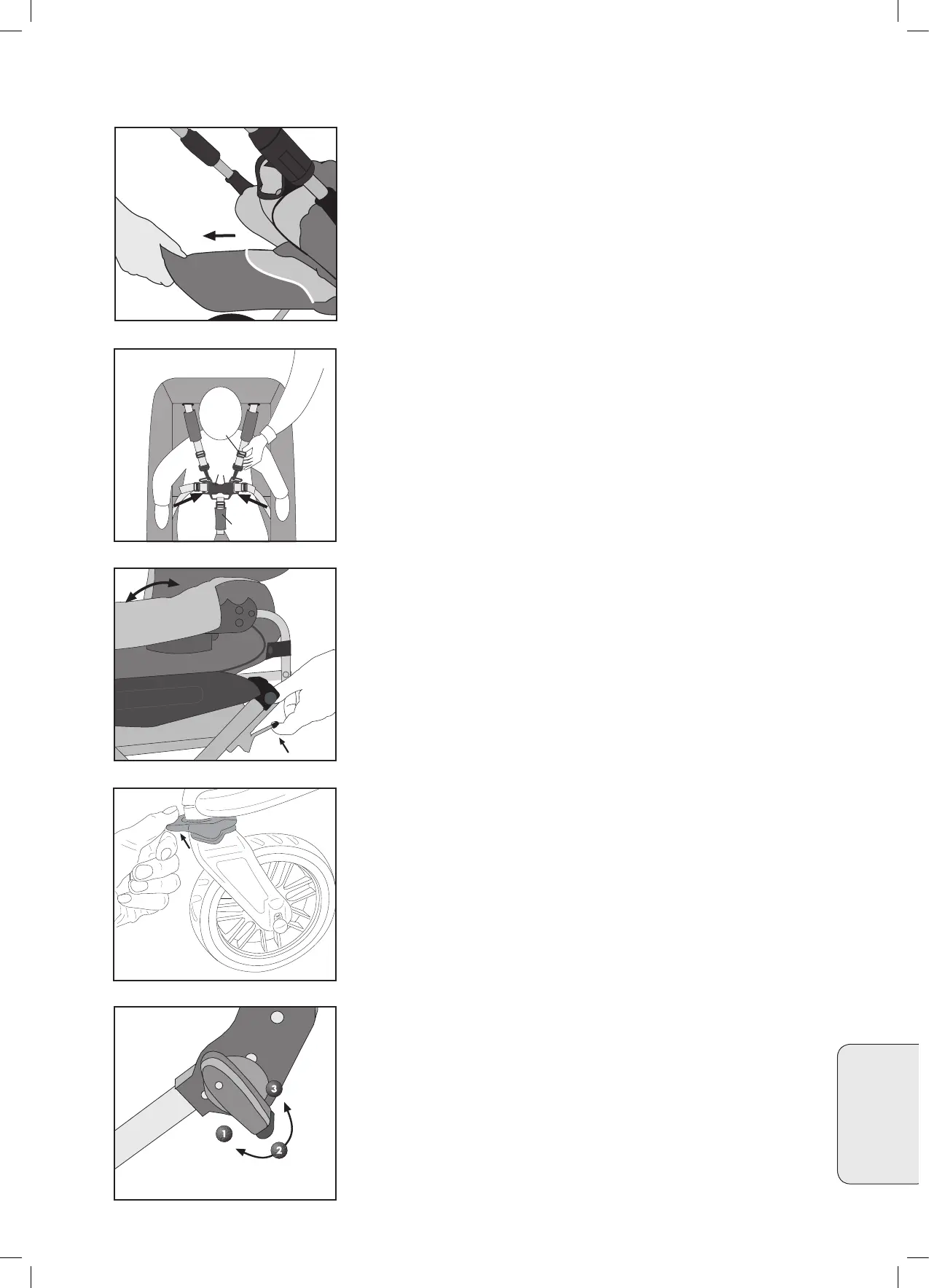 3

1

2