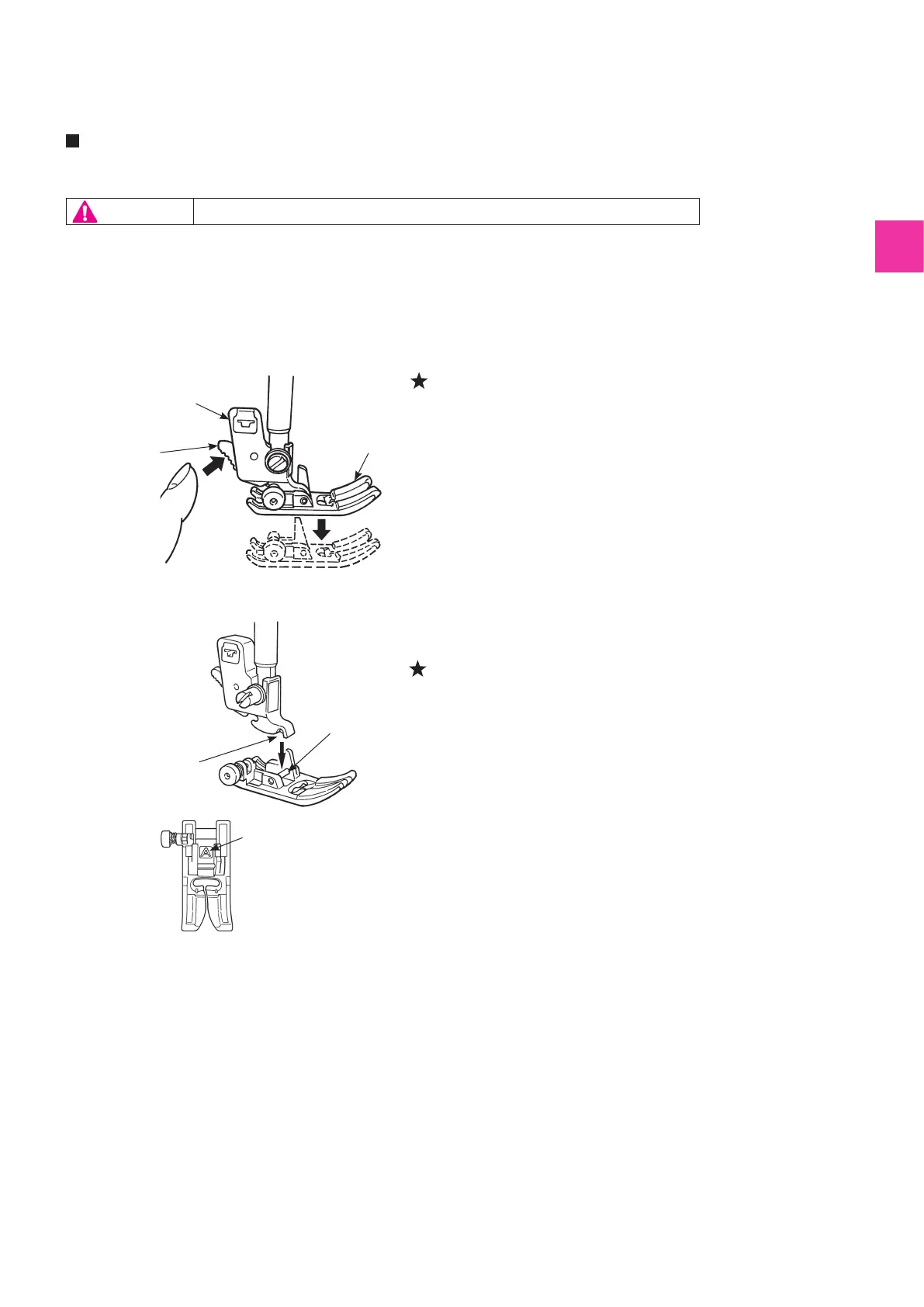 A