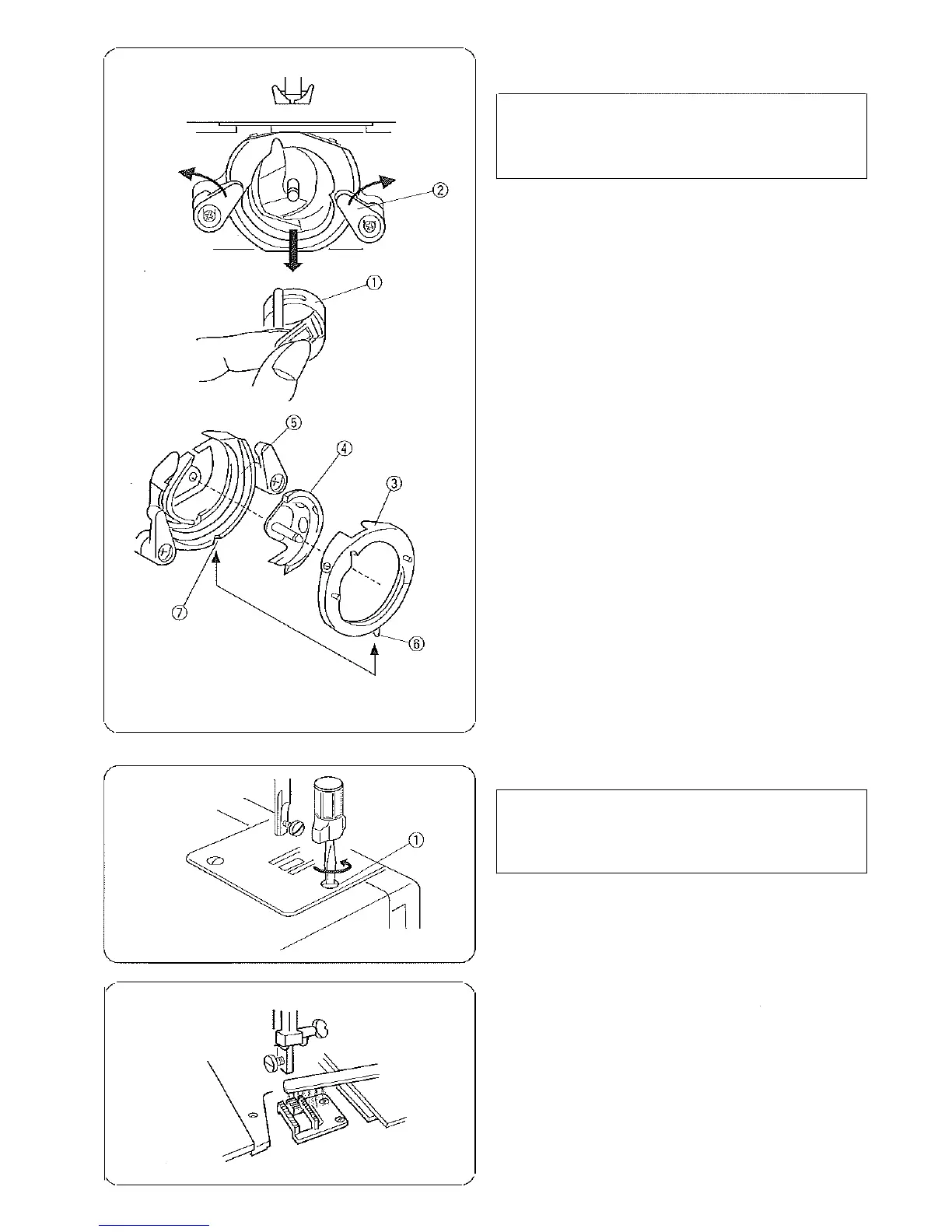 ②

①

⑤

④

③

⑦

⑥

①