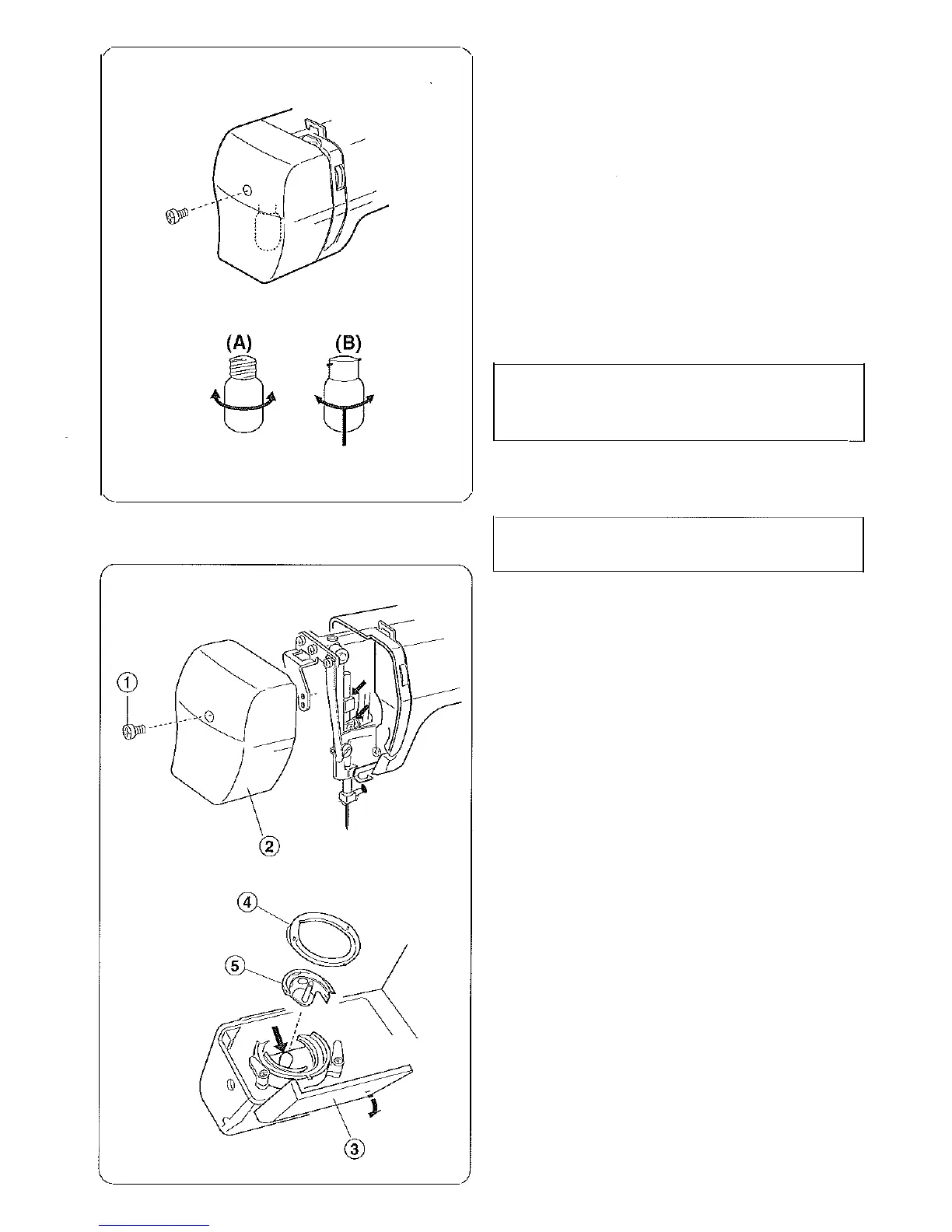 (A)

(B)

①

②

④

⑤

③