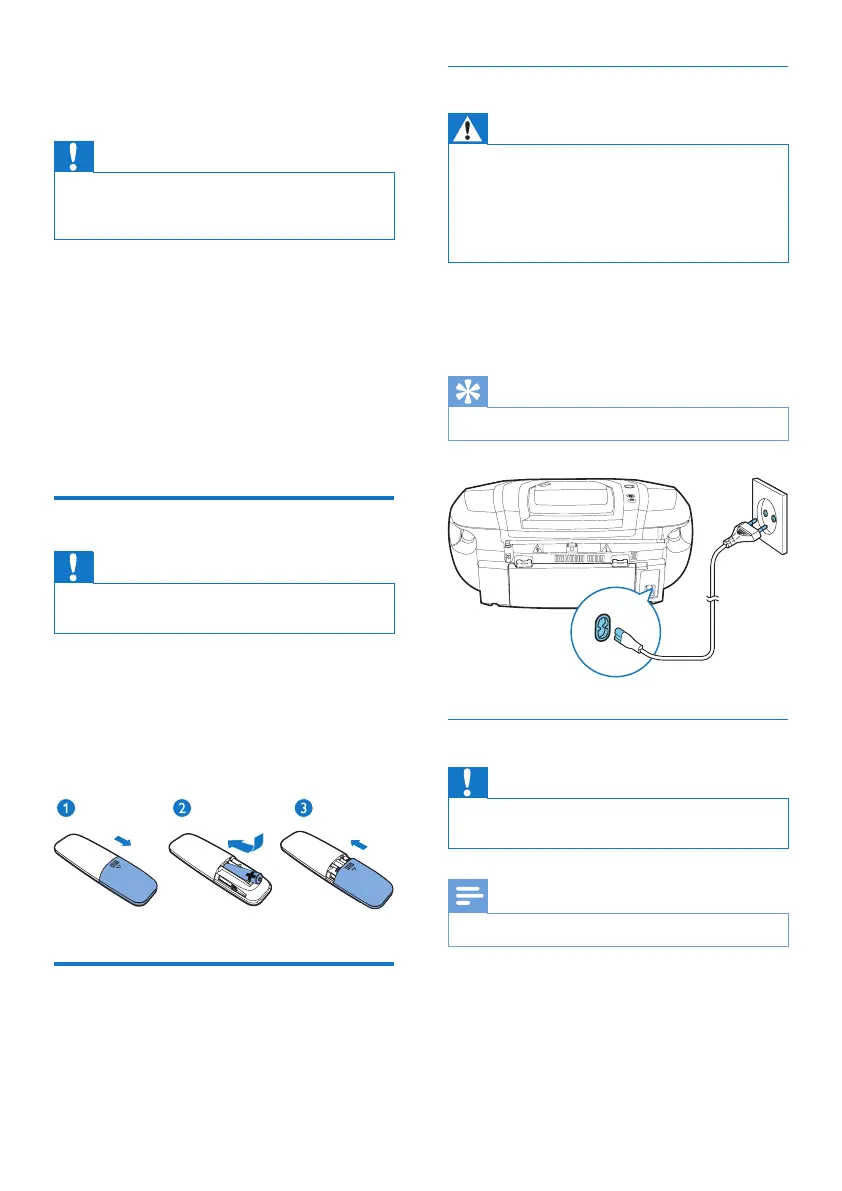 1
2
3