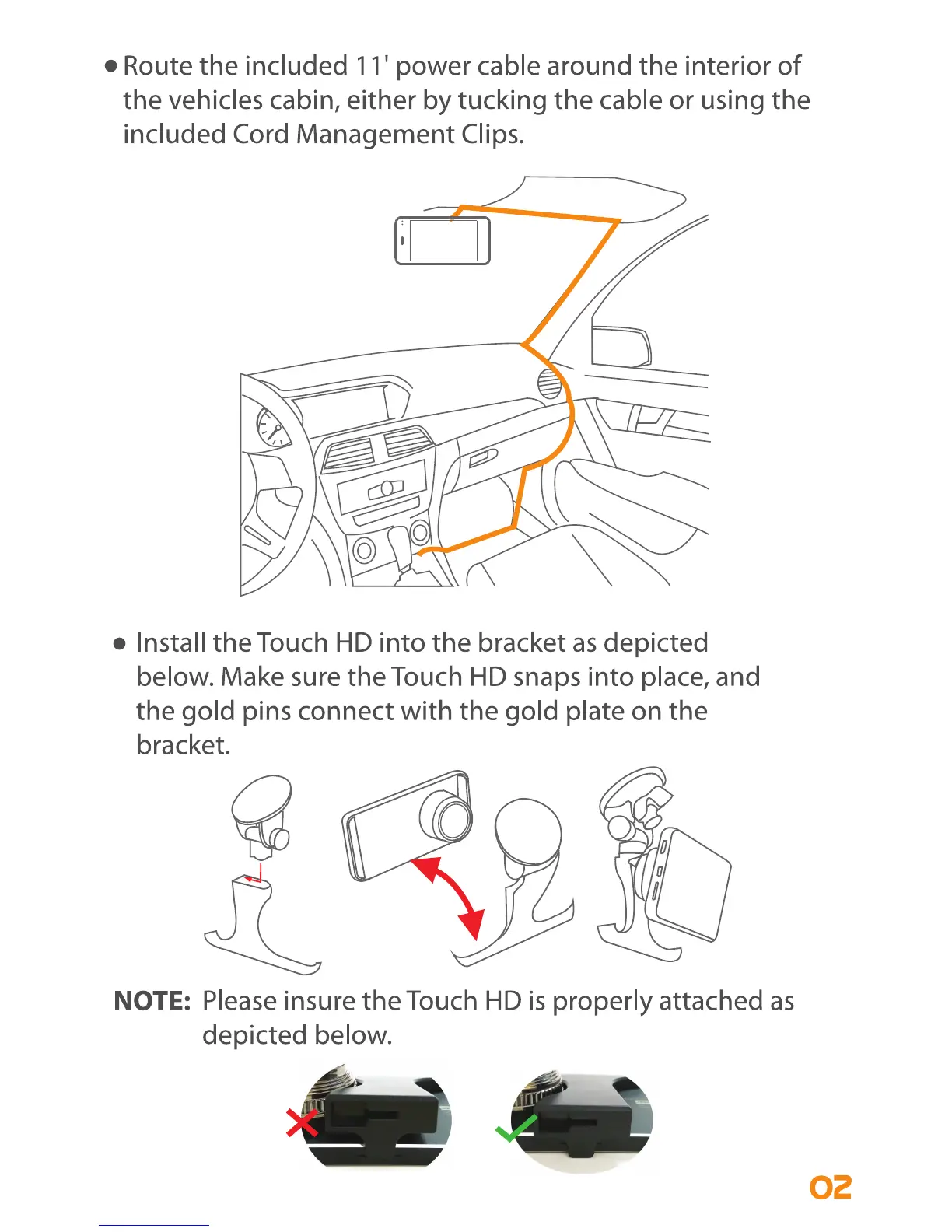 ● Route the included 11' power cable around the interior of the vehicles cabin, either by tucking the cable or using the included Cord Management Clips.

● Install the Touch HD into the bracket as depicted below. Make sure the Touch HD snaps into place, and the gold pins connect with the gold plate on the bracket.

NOTE: Please insure the Touch HD is properly attached as depicted below.

02