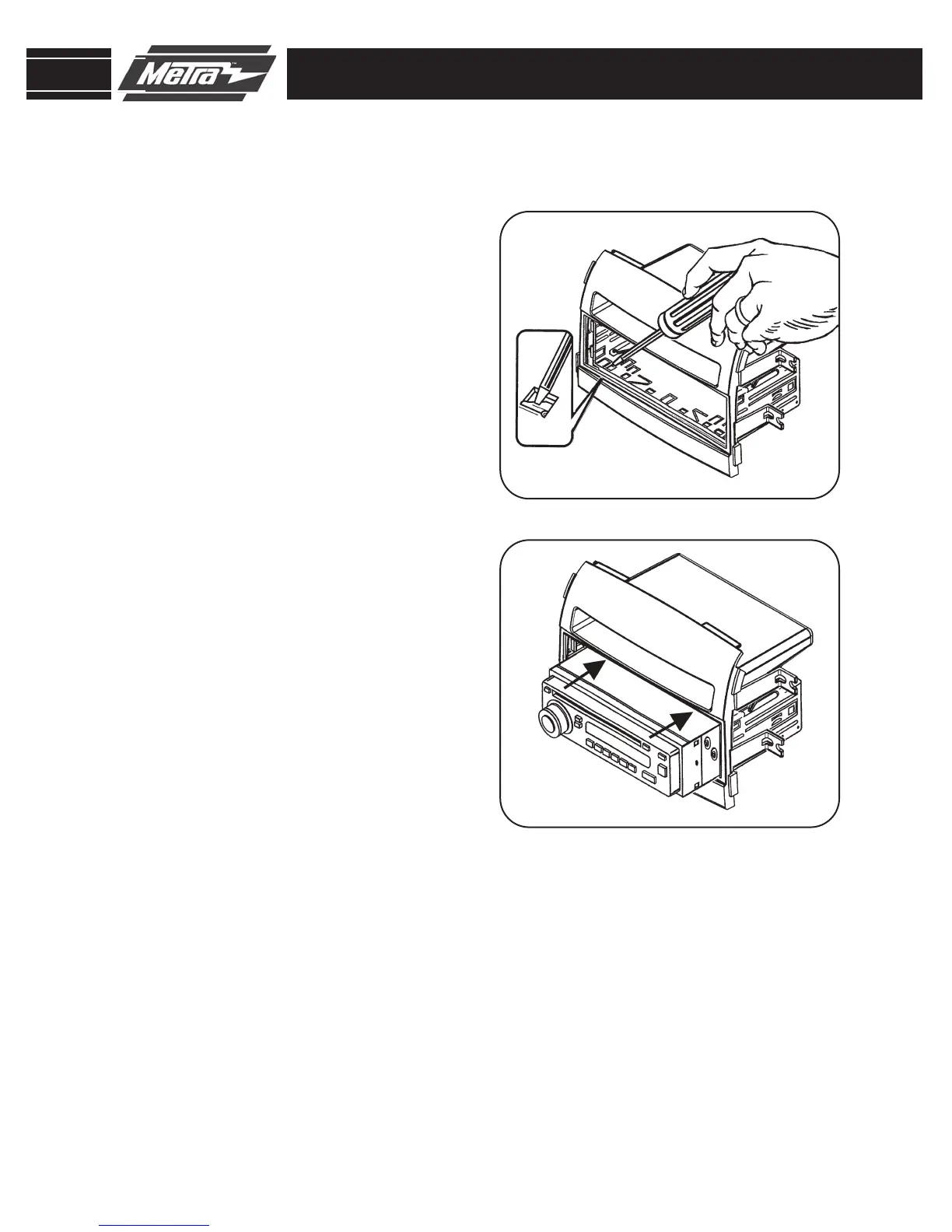 Metra™