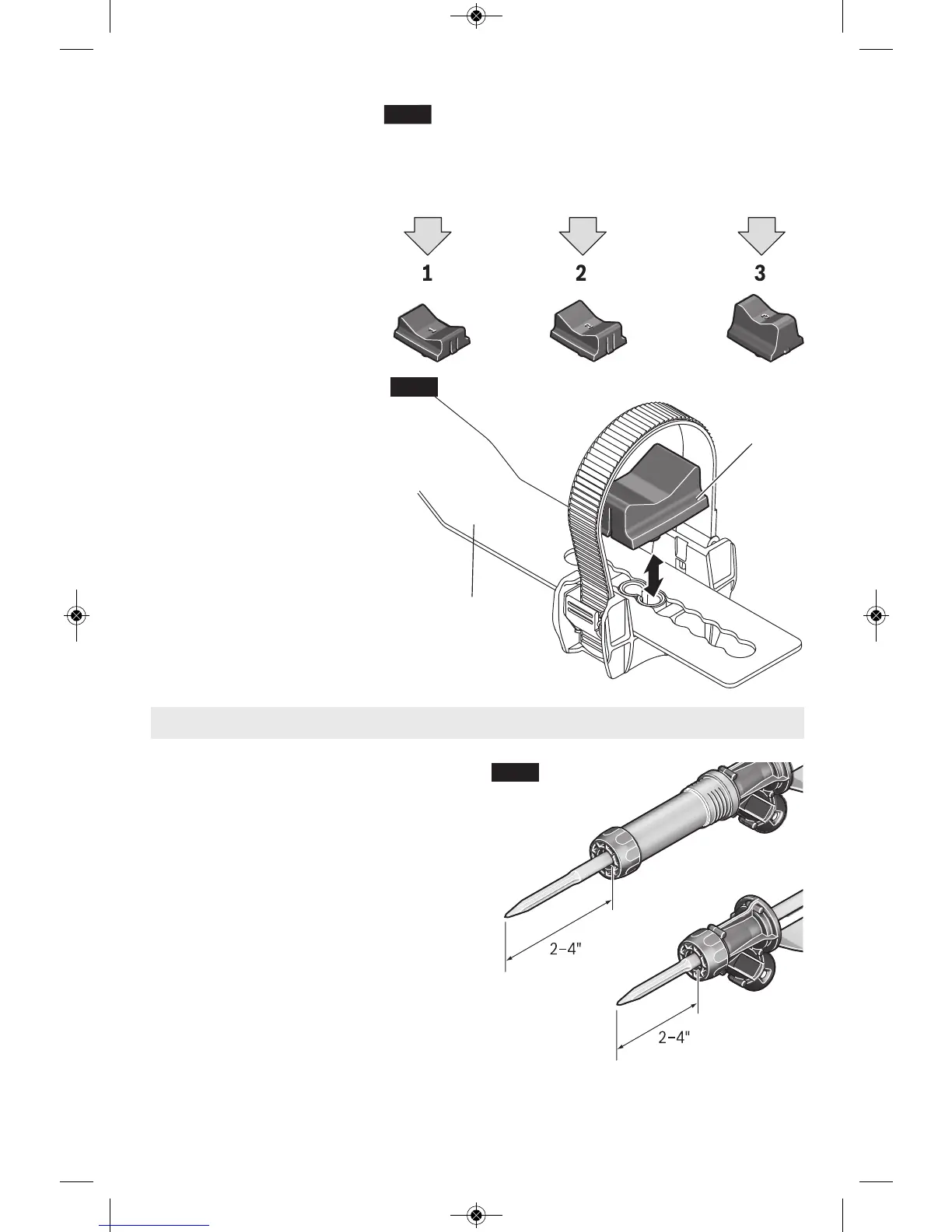 1

2

3

2–4"

2–4"