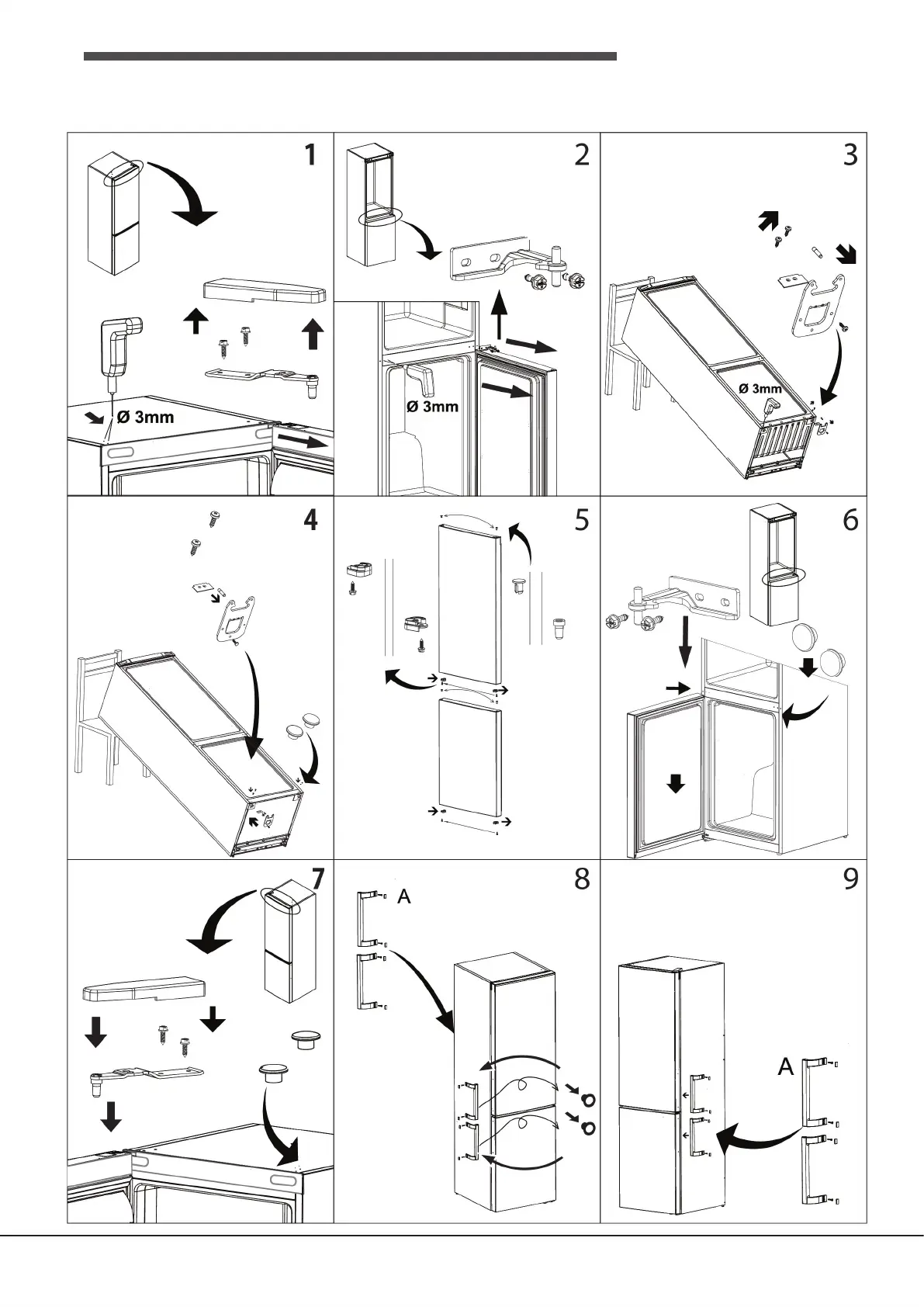 1

Ø 3mm

2

Ø 3mm

3

Ø 3mm

4

5

6

7

8

A

9

A