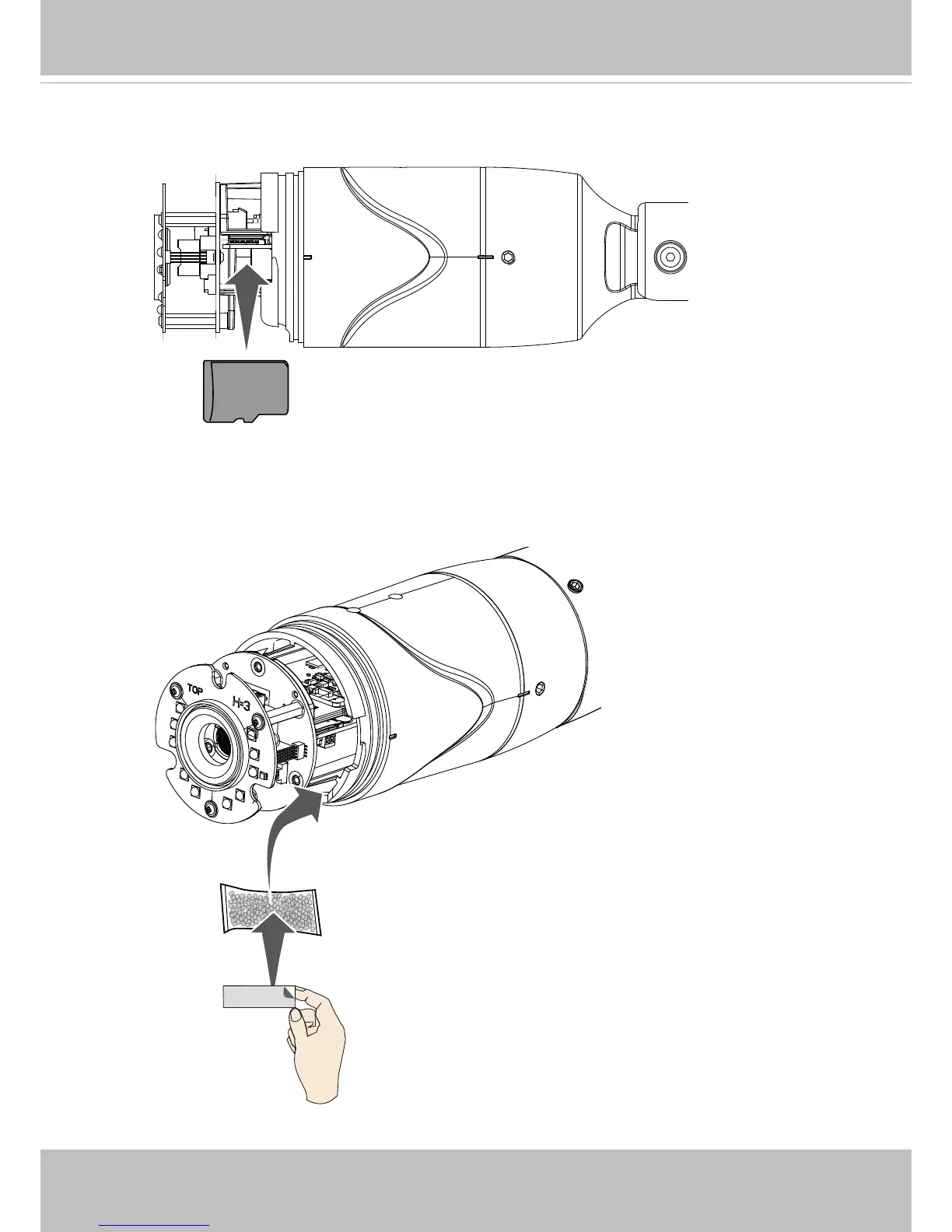 TOP

H-3