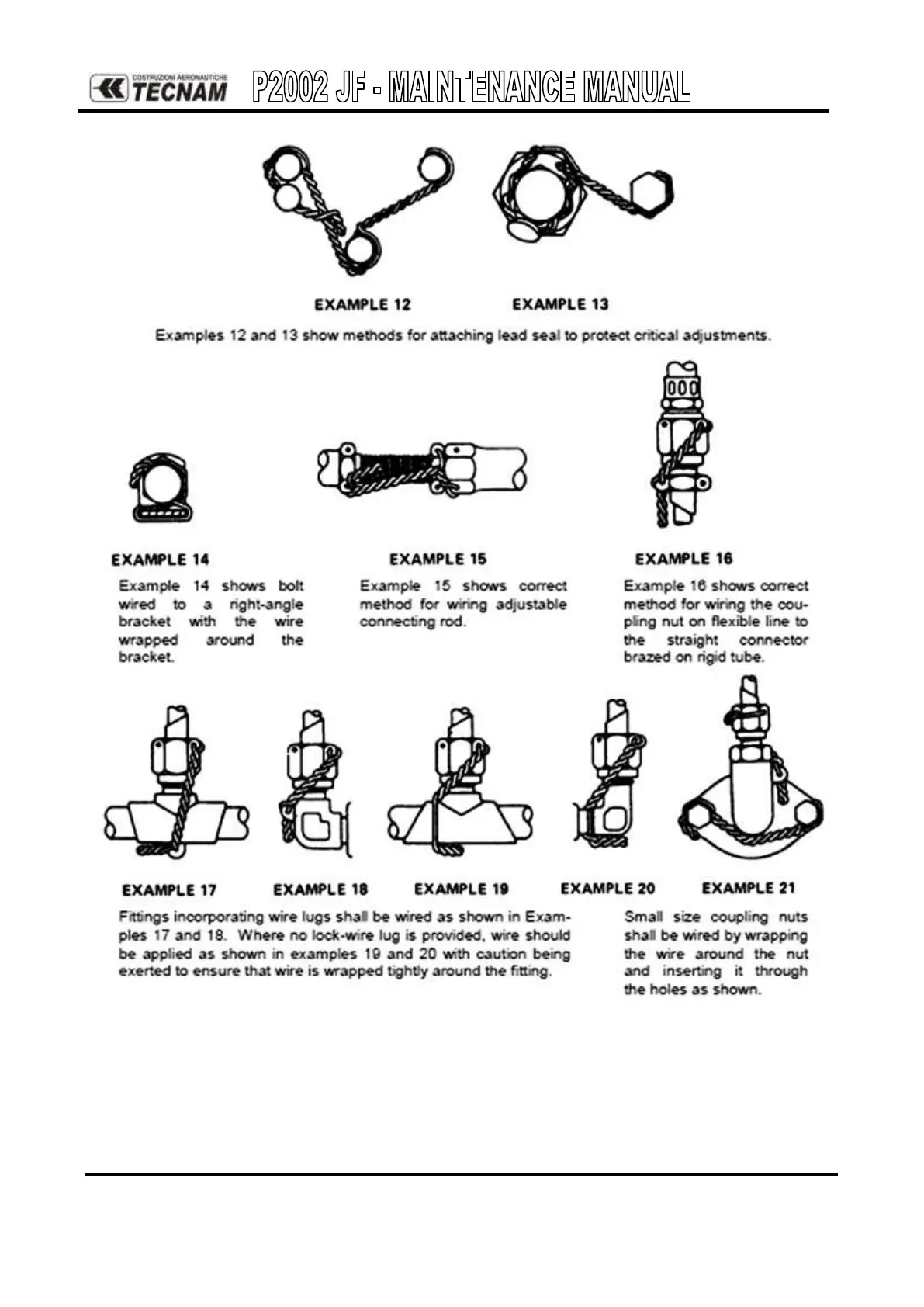 COSTRUZIONI AERONAUTICHE TECNAM P2002 JF - MAINTENANCE MANUAL

EXAMPLE 12

EXAMPLE 13

Examples 12 and 13 show methods for attaching lead seal to protect critical adjustments.

EXAMPLE 14

Example 14 shows bolt wired to a right-angle bracket with the wire wrapped around the bracket.

EXAMPLE 15

Example 15 shows correct method for wiring adjustable connecting rod.

EXAMPLE 16

Example 16 shows correct method for wiring the coupling nut on flexible line to the straight connector brazed on rigid tube.

EXAMPLE 17

EXAMPLE 18

EXAMPLE 19

EXAMPLE 20

EXAMPLE 21

Fittings incorporating wire lugs shall be wired as shown in Examples 17 and 18. Where no lock-wire lug is provided, wire should be applied as shown in examples 19 and 20 with caution being exerted to ensure that wire is wrapped tightly around the fitting.

Small size coupling nuts shall be wired by wrapping the wire around the nut and inserting it through the holes as shown.