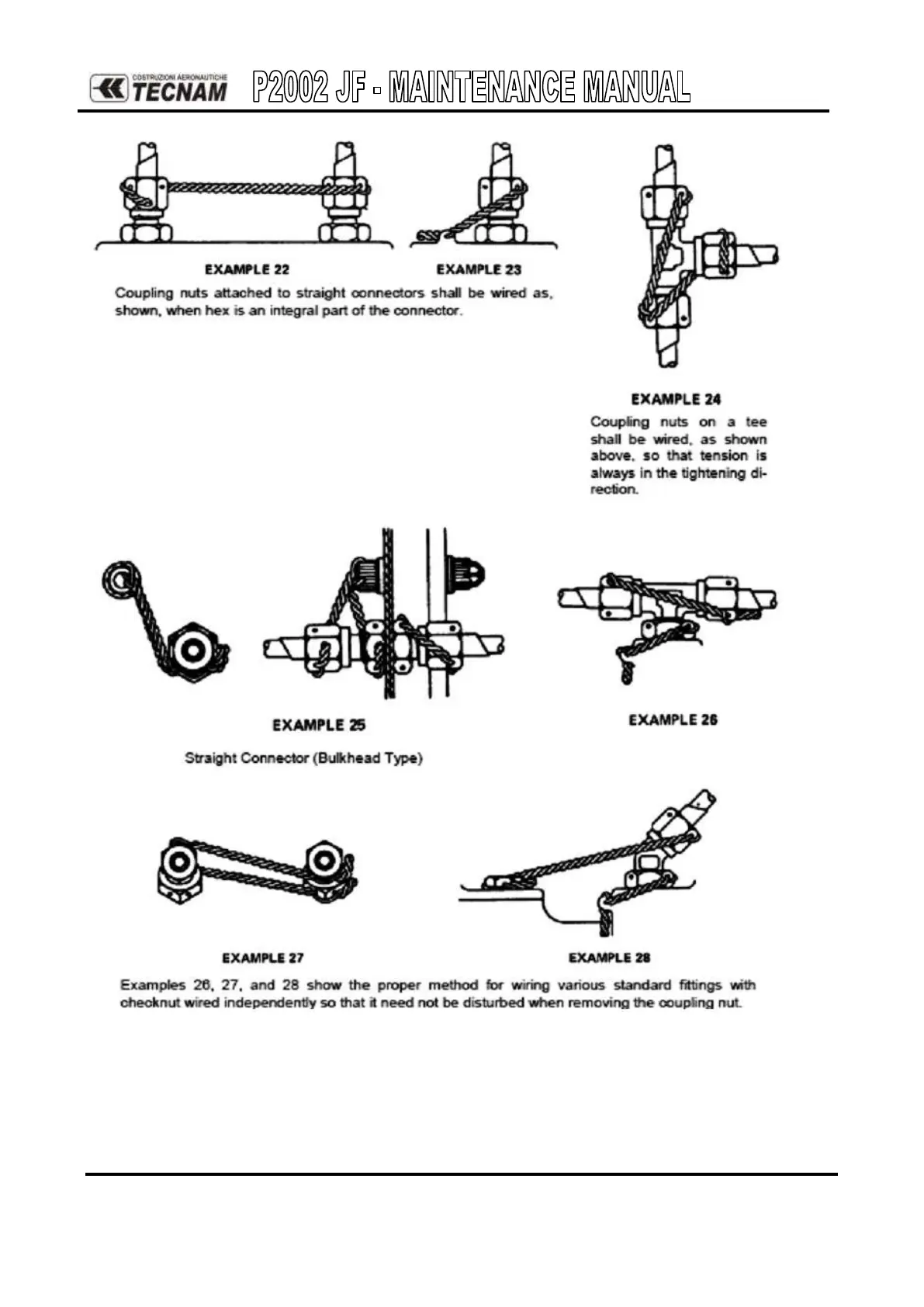 COSTRUZIONI AERONAUTICHE TECNAM P2002 JF - MAINTENANCE MANUAL

EXAMPLE 22

EXAMPLE 23

Coupling nuts attached to straight connectors shall be wired as, shown, when hex is an integral part of the connector.

EXAMPLE 24

Coupling nuts on a tee shall be wired, as shown above, so that tension is always in the tightening direction.

EXAMPLE 25

Straight Connector (Bulkhead Type)

EXAMPLE 26

EXAMPLE 27

EXAMPLE 28

Examples 26, 27, and 28 show the proper method for wiring various standard fittings with checknut wired independently so that it need not be disturbed when removing the coupling nut.