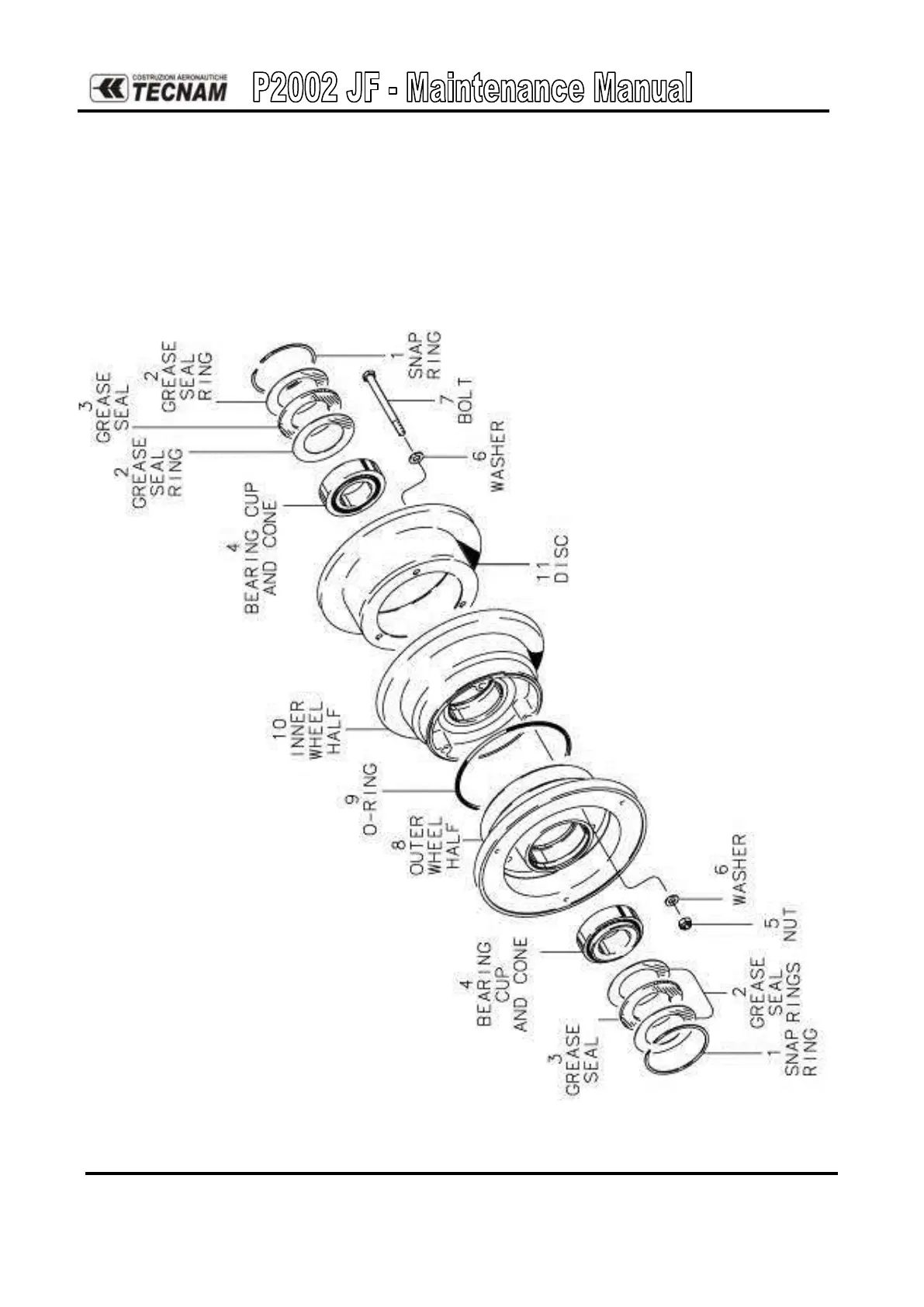 COSTRUZIONI AERONAUTICHE TECNAM P2002 JF - Maintenance Manual

3 GREASE SEAL

2 GREASE SEAL RING

2 GREASE SEAL RING

1 SNAP RING

7 BOLT

6 WASHER

4 BEARING CUP AND CONE

11 DISC

10 INNER WHEEL HALF

9 O-RING

8 OUTER WHEEL HALF

6 WASHER

5 NUT

4 BEARING CUP AND CONE

3 GREASE SEAL

2 GREASE SEAL RINGS

1 SNAP RING