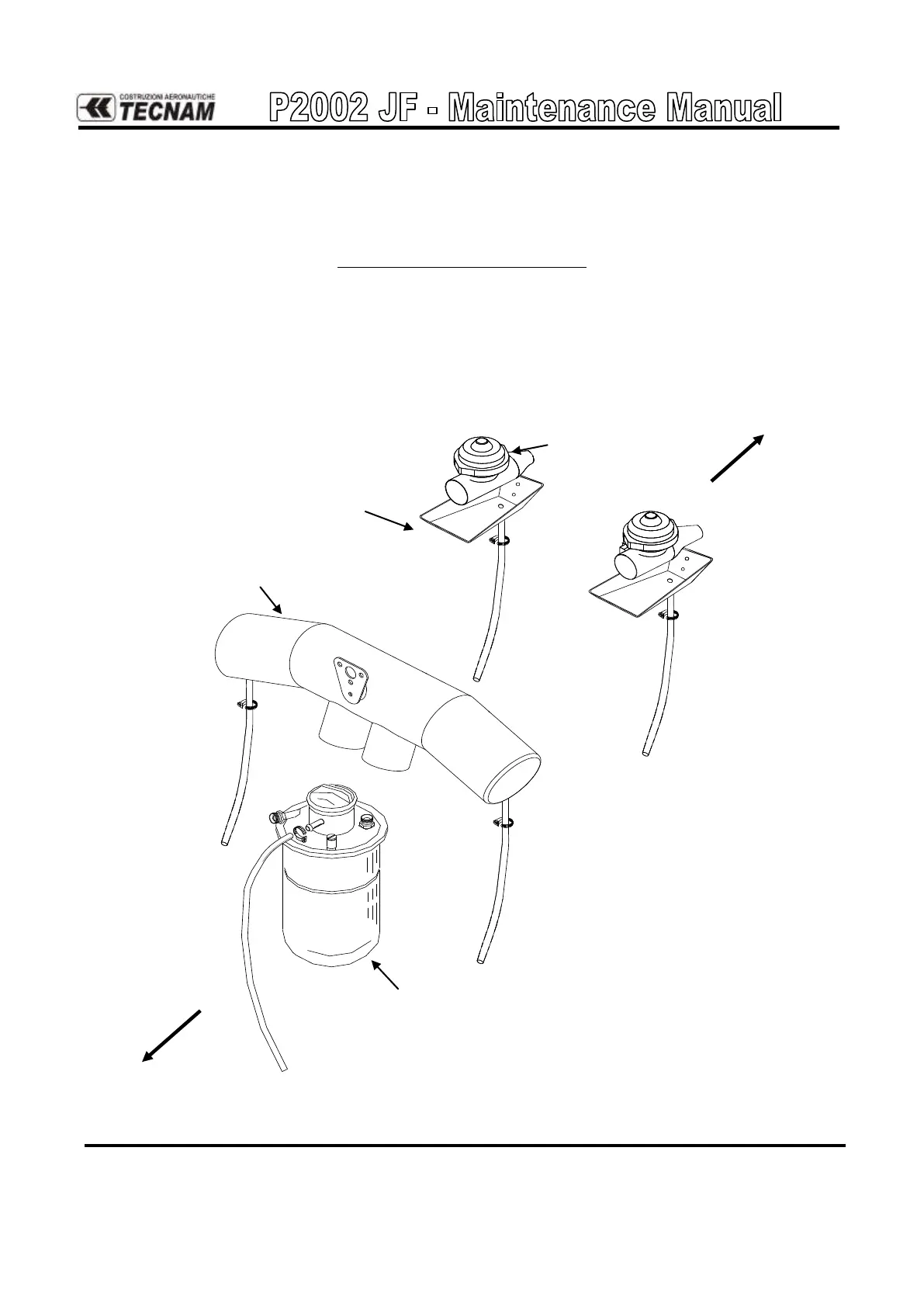 COSTRUZIONI AERONAUTICHE TECNAM

P2002 JF - Maintenance Manual