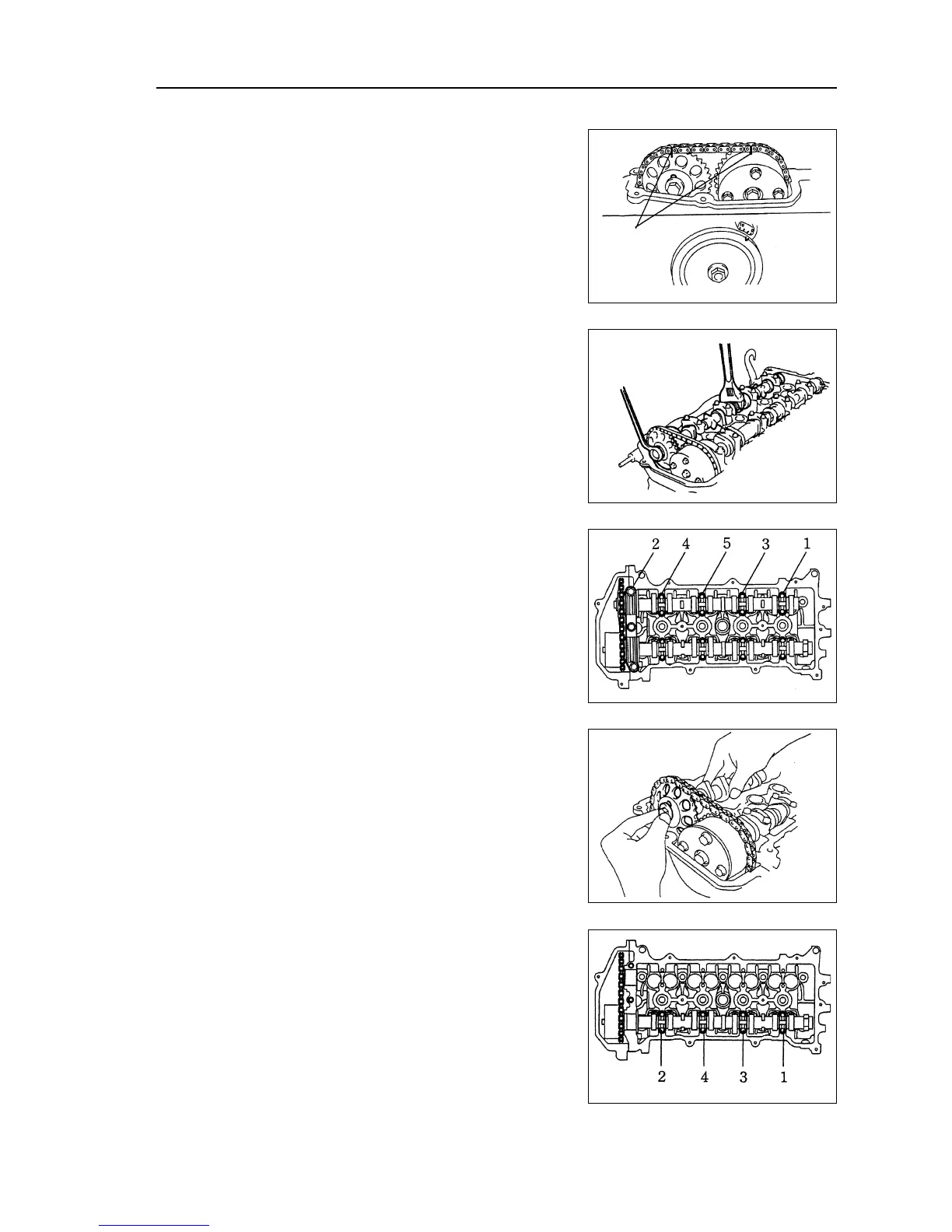 2 4 5 3 1

2 4 3 1