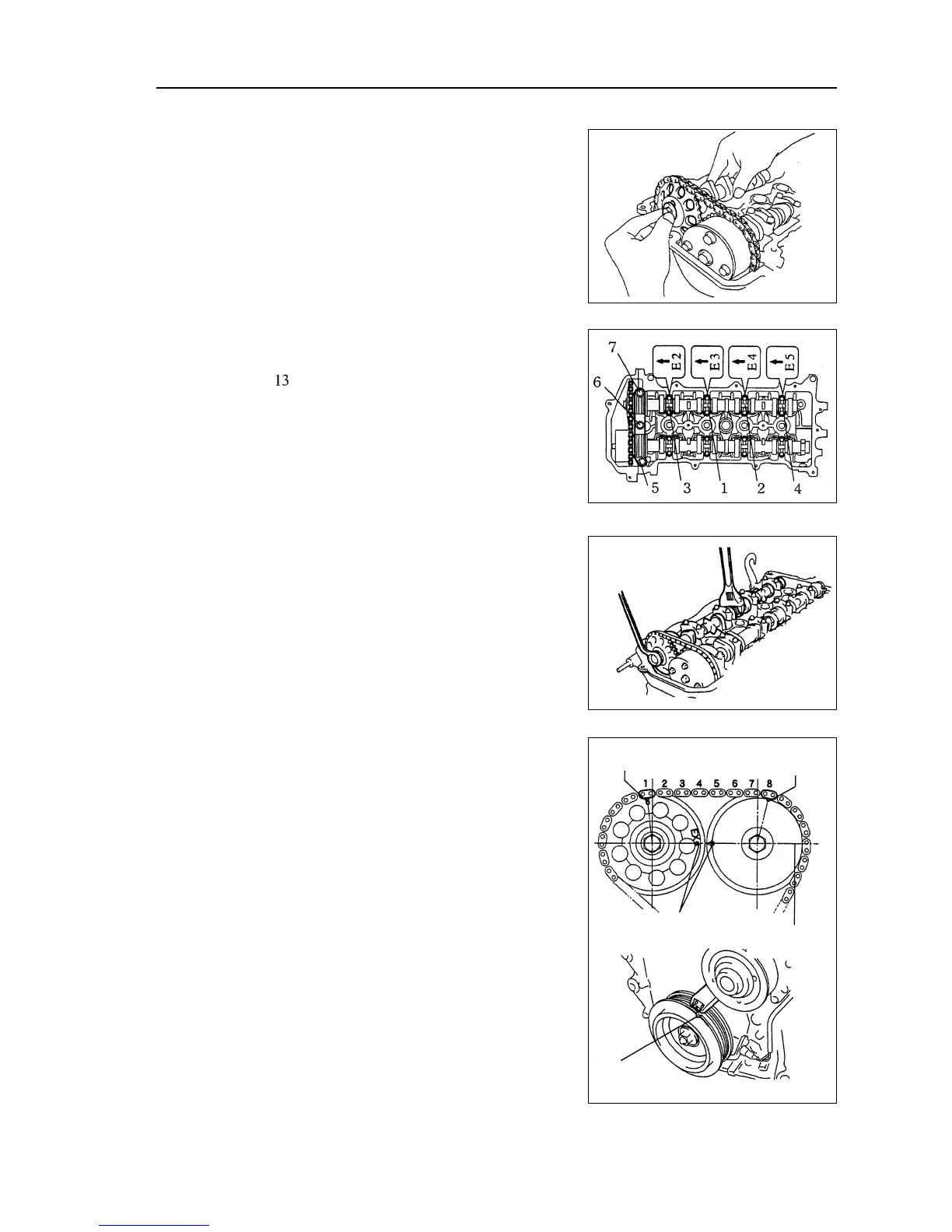 13

7
6
E2
E3
E4
E5
5 3 1 2 4

1 2 3 4 5 6 7 8