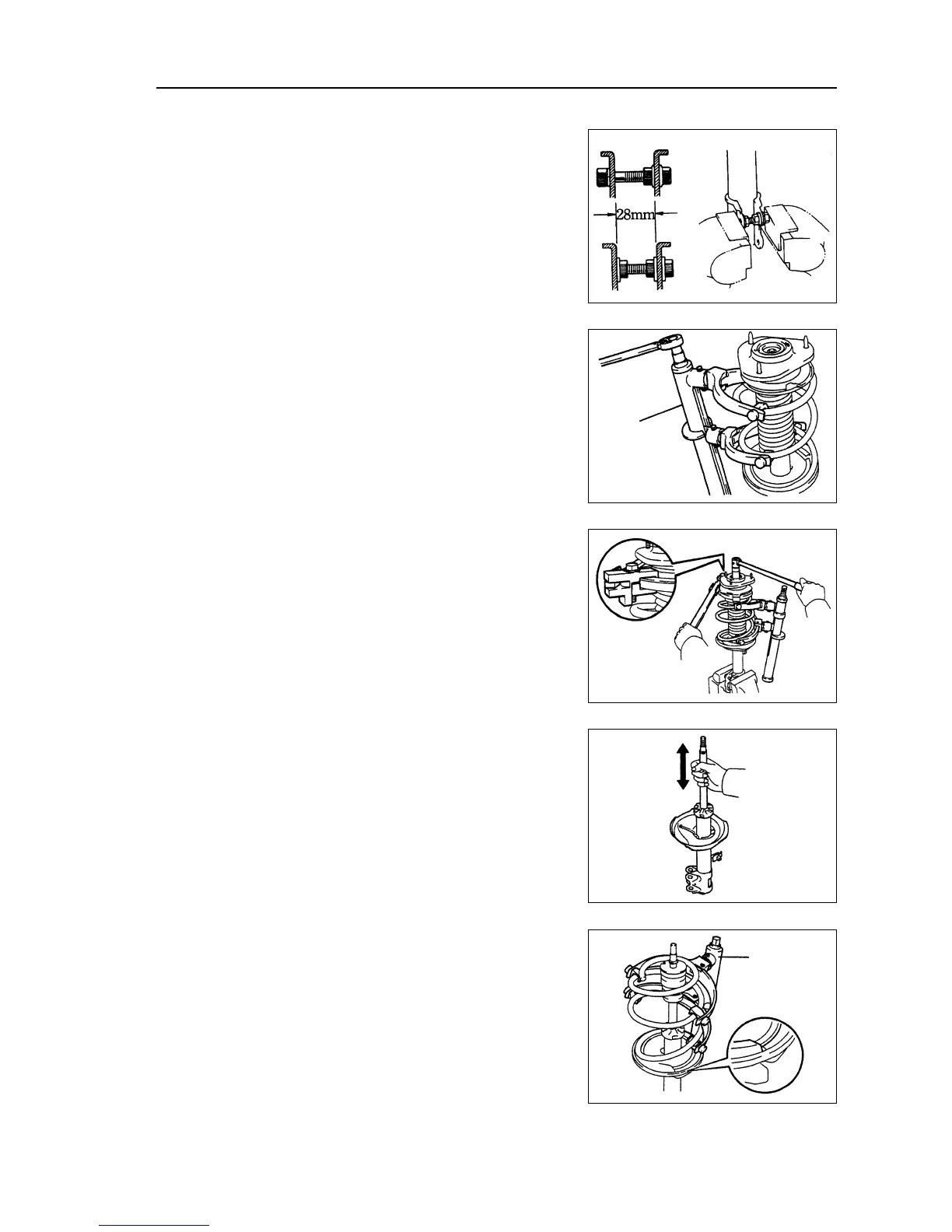 28mm