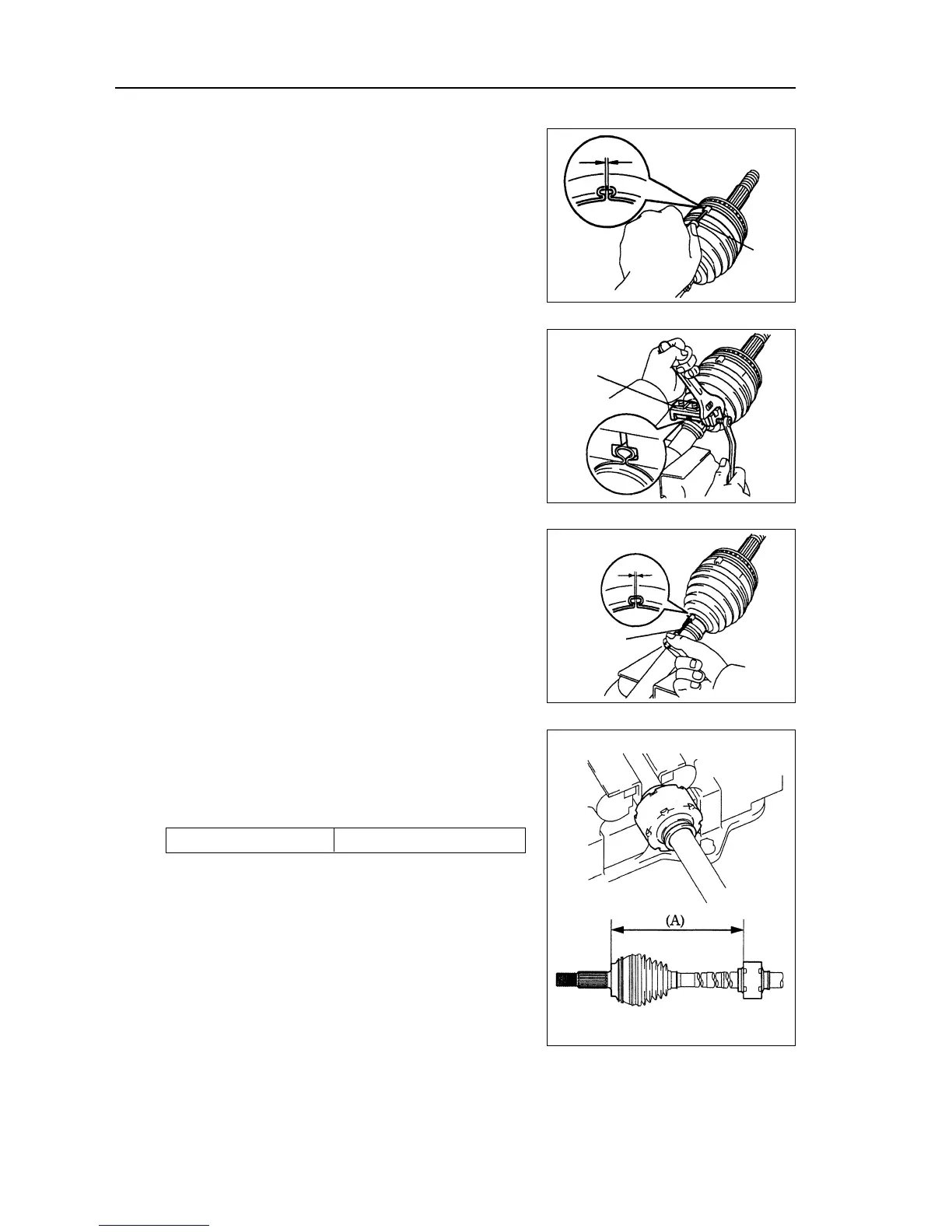 (A)