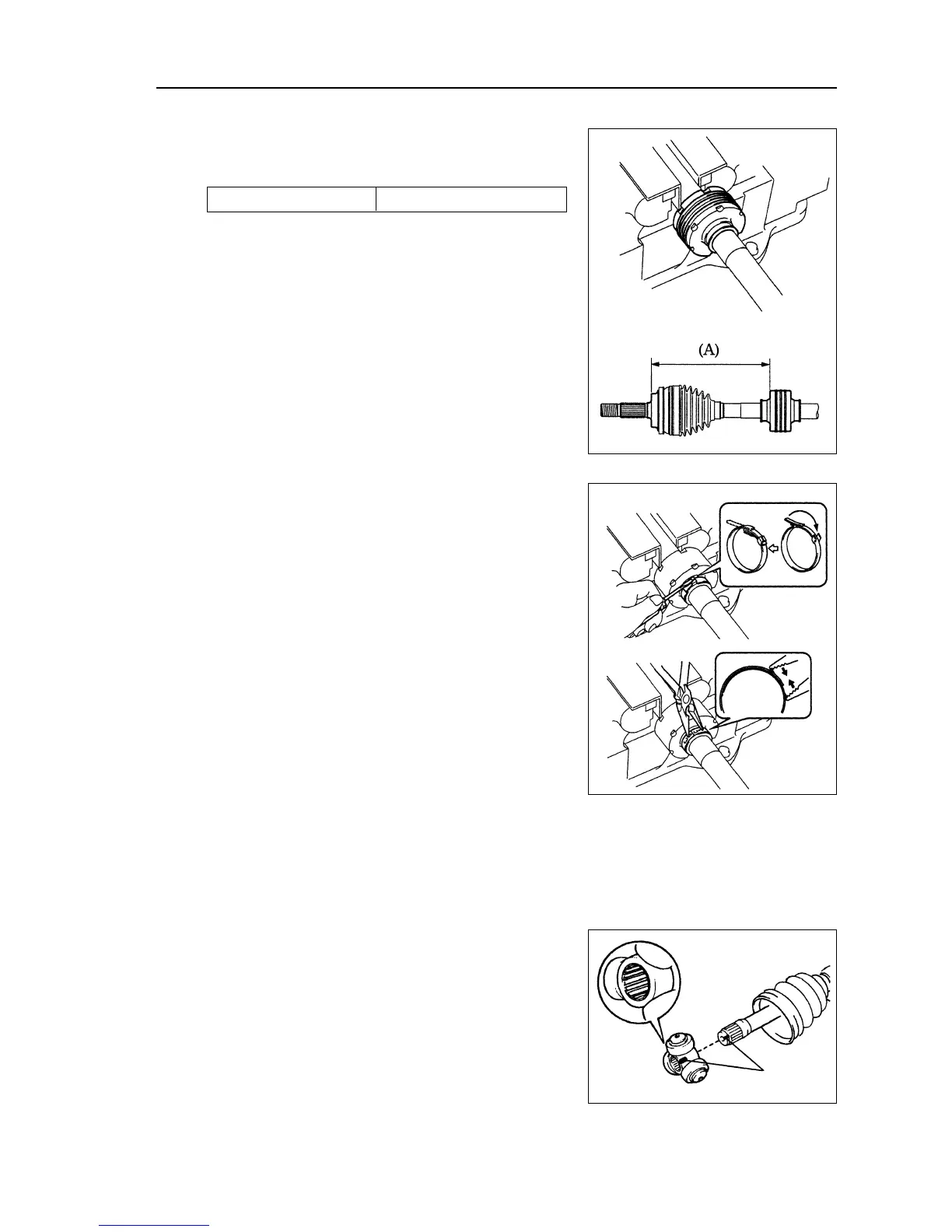 (A)