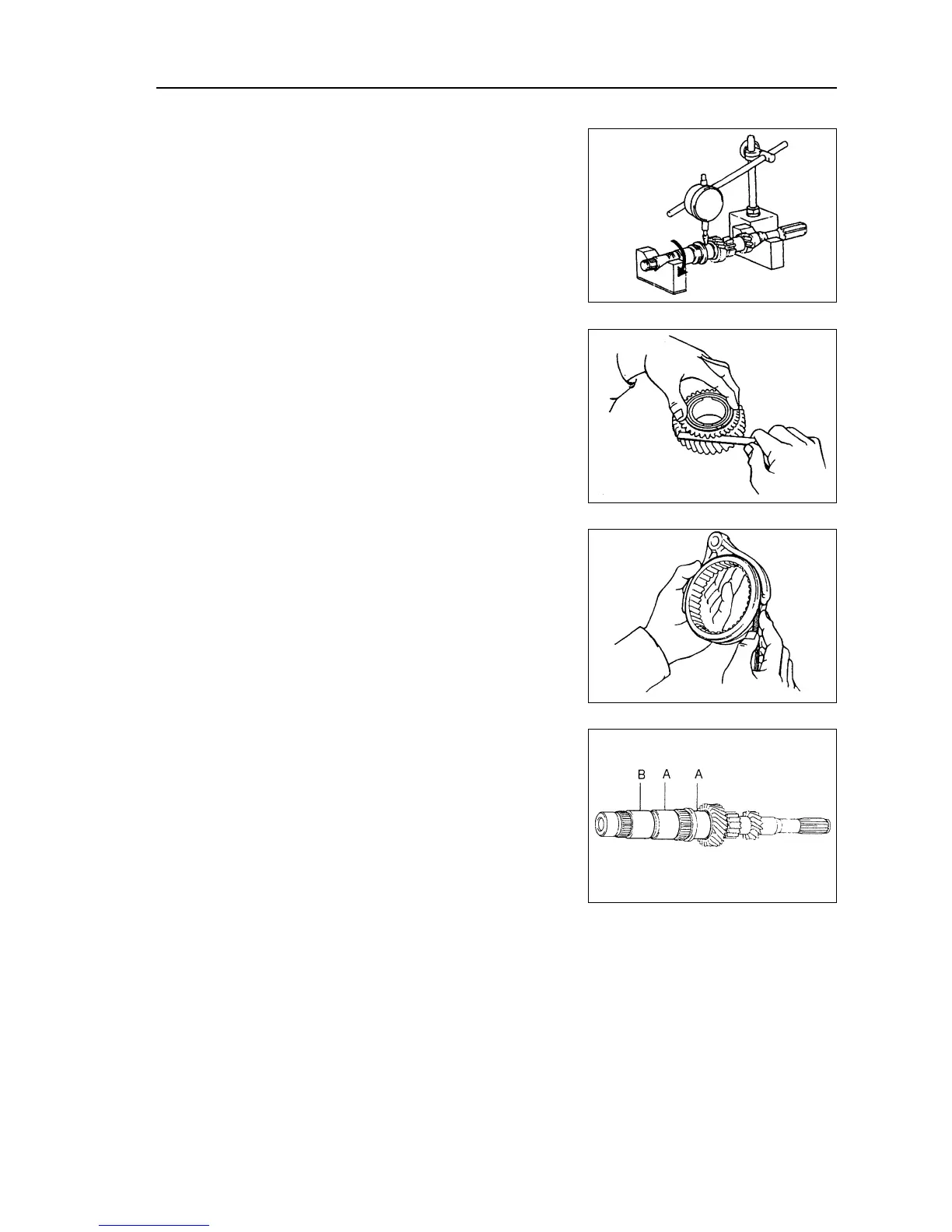 B A A