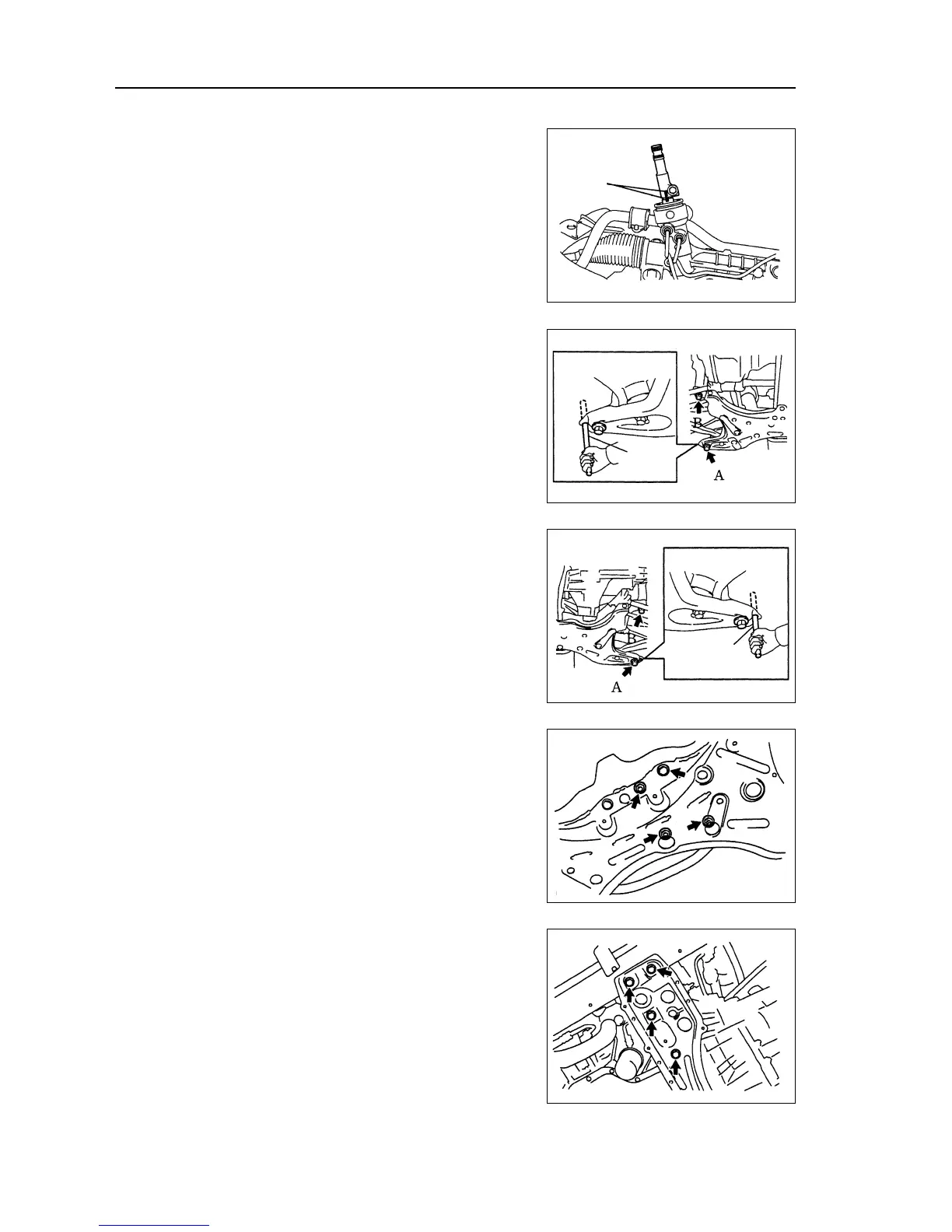 B

A

B

A