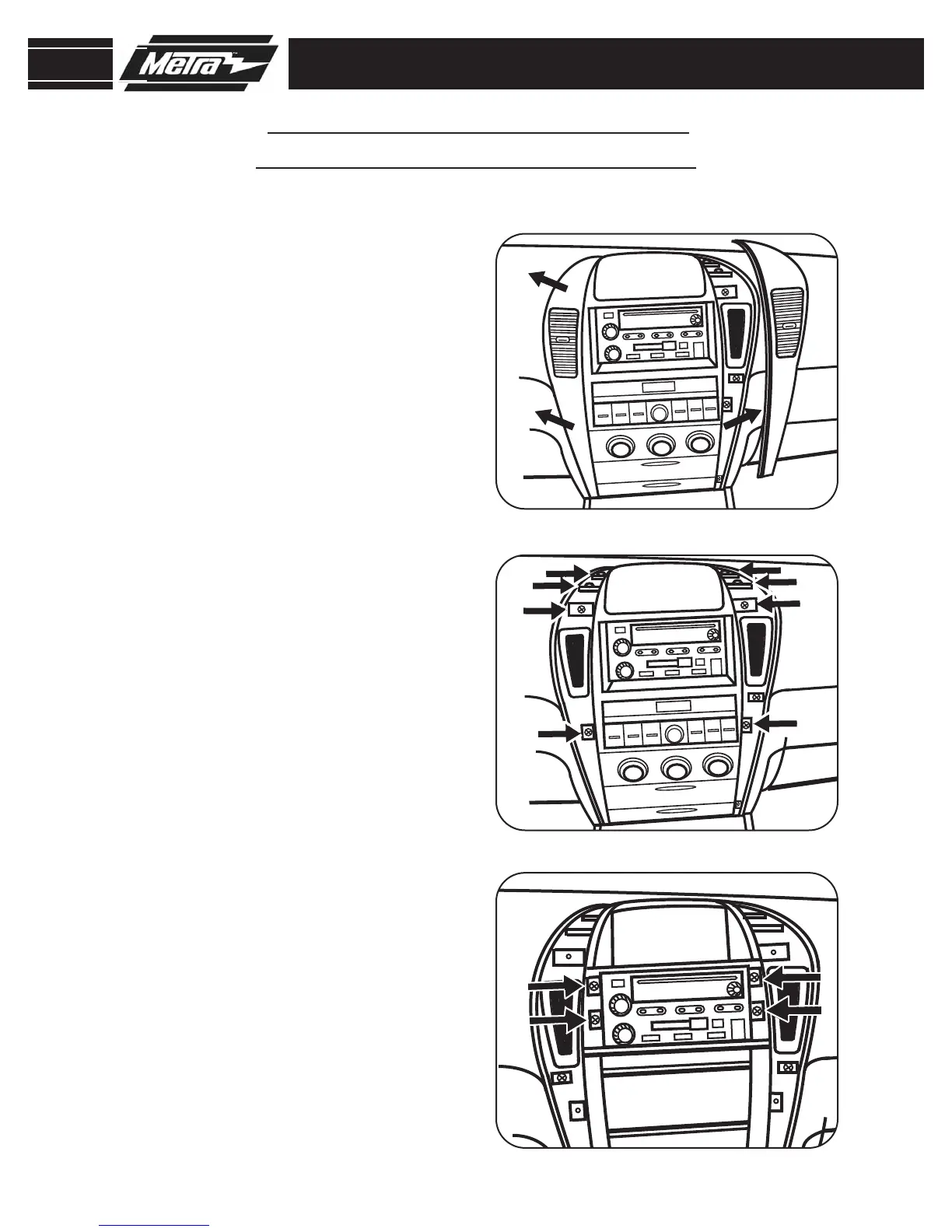 Metra