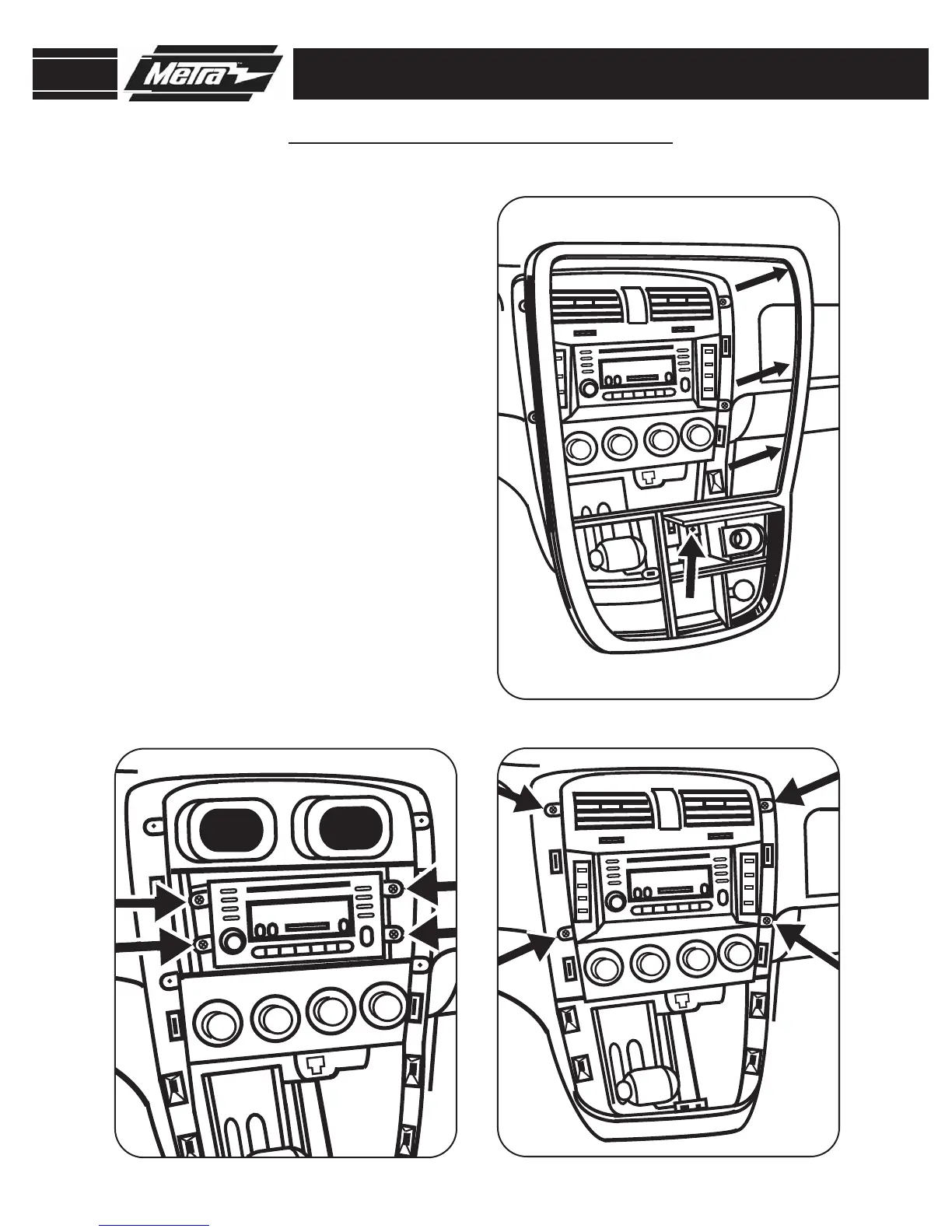 Metra