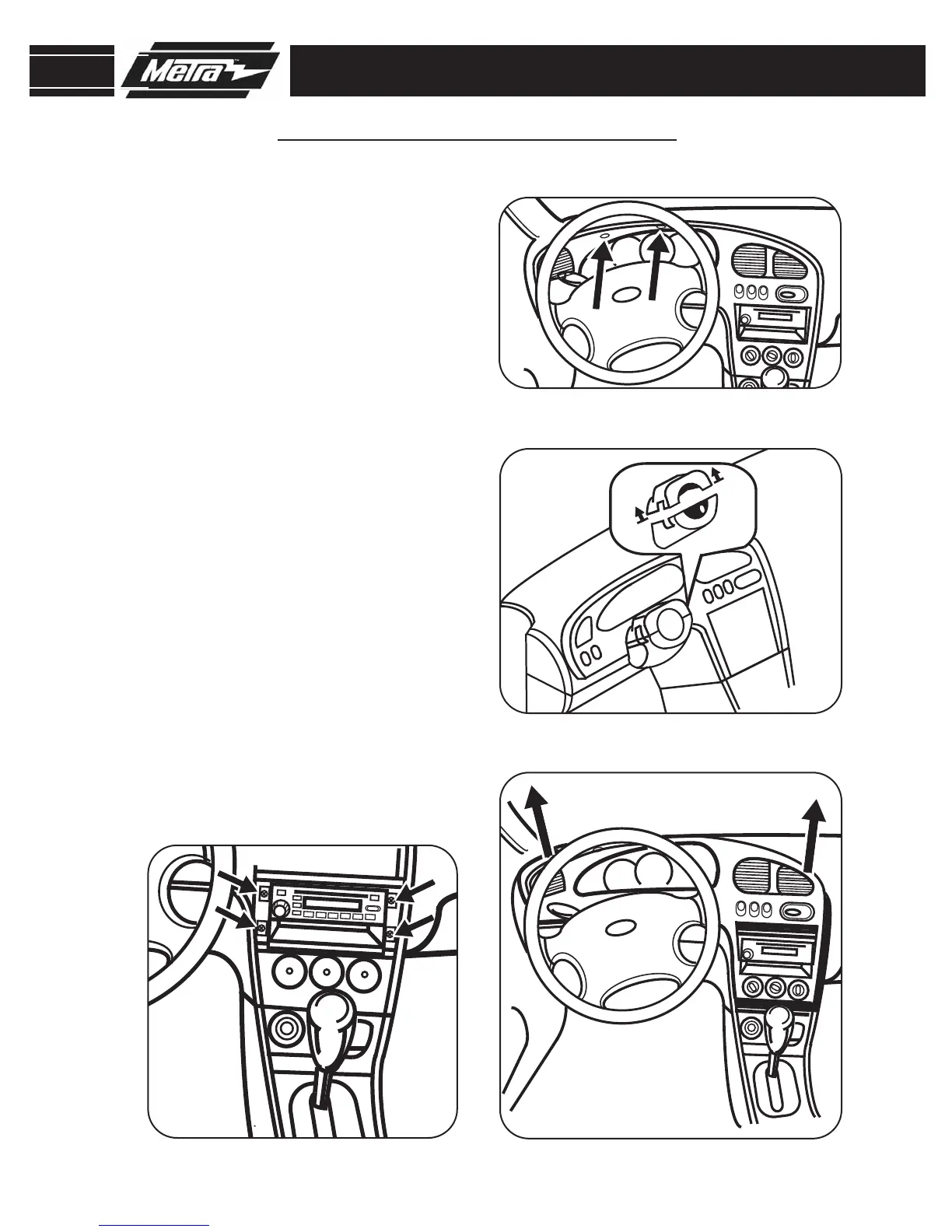 Metra