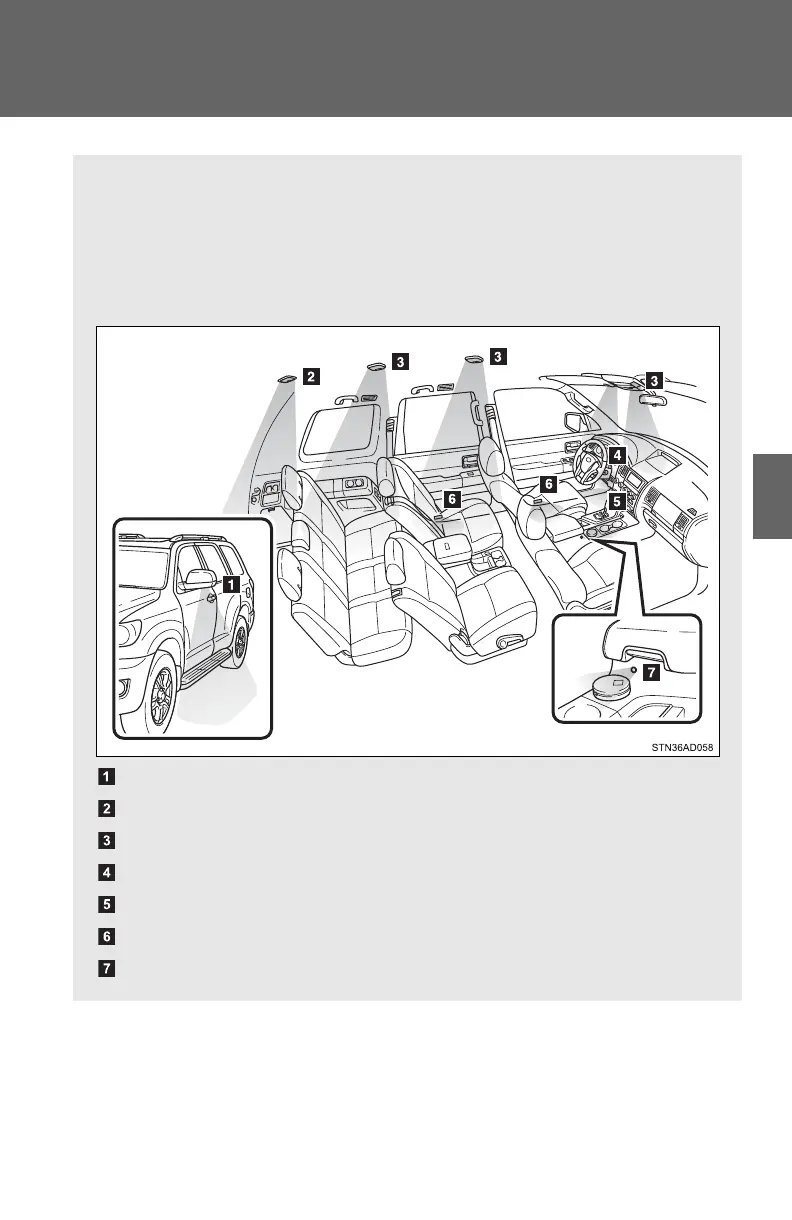 2
3
3
3
4
6
6
5
1
7
STN36AD058
1
2
3
4
5
6
7